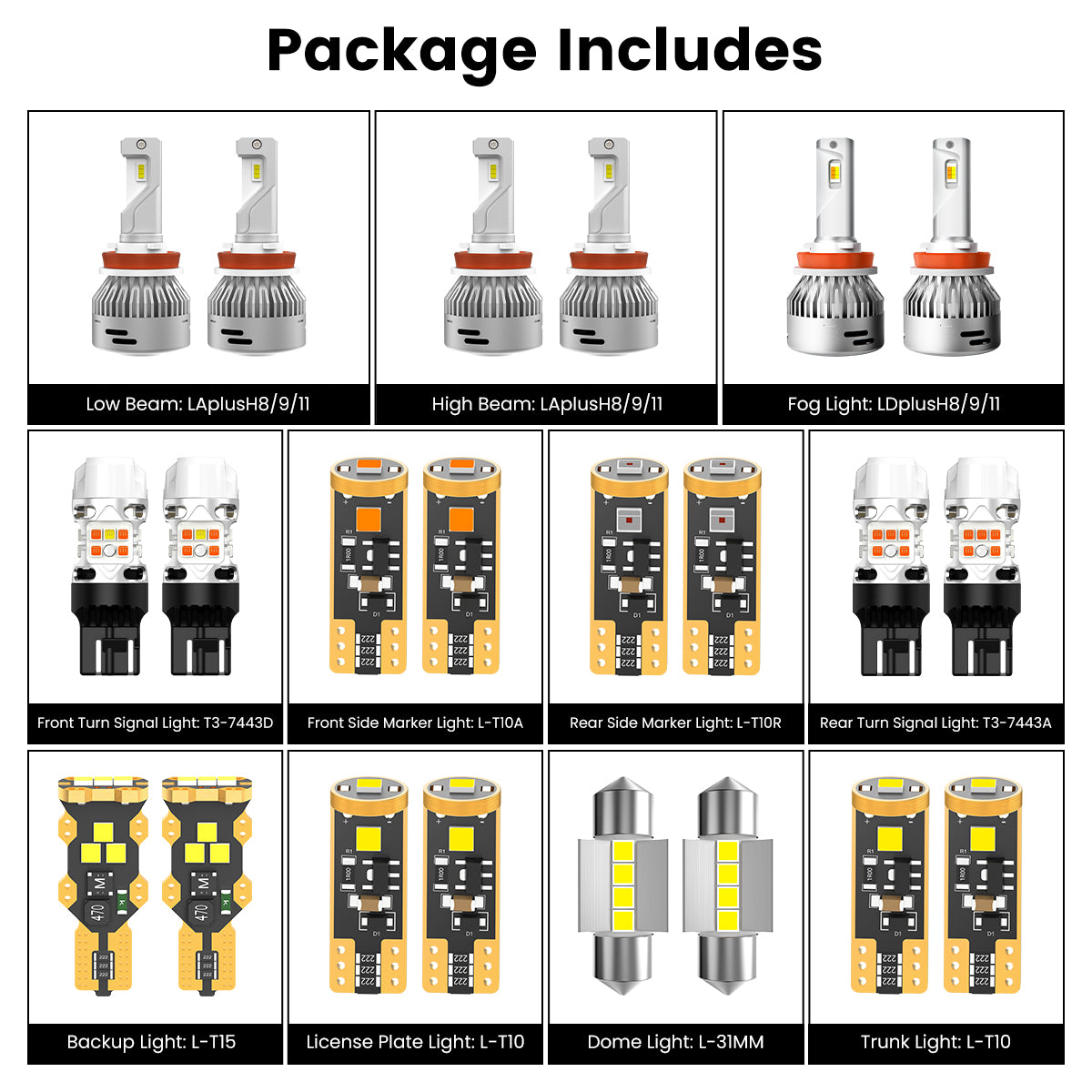 Package Includes

Low Beam: LAplusH8/9/11

High Beam: LAplusH8/9/11

Fog Light: LDplusH8/9/11

Front Turn Signal Light: T3-7443D

Front Side Marker Light: L-T10A

Rear Side Marker Light: L-T10R

Rear Turn Signal Light: T3-7443A

Backup Light: L-T15

License Plate Light: L-T10

Dome Light: L-31MM

Trunk Light: L-T10