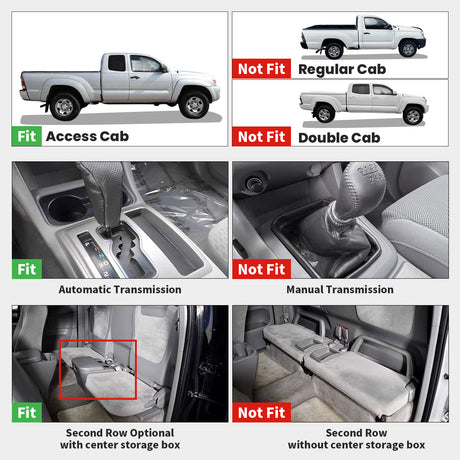 Fit Access Cab

Not Fit Regular Cab

Not Fit Double Cab

Fit

Automatic Transmission

Not Fit

Manual Transmission

Fit

Second Row Optional with center storage box

Not Fit

Second Row without center storage box