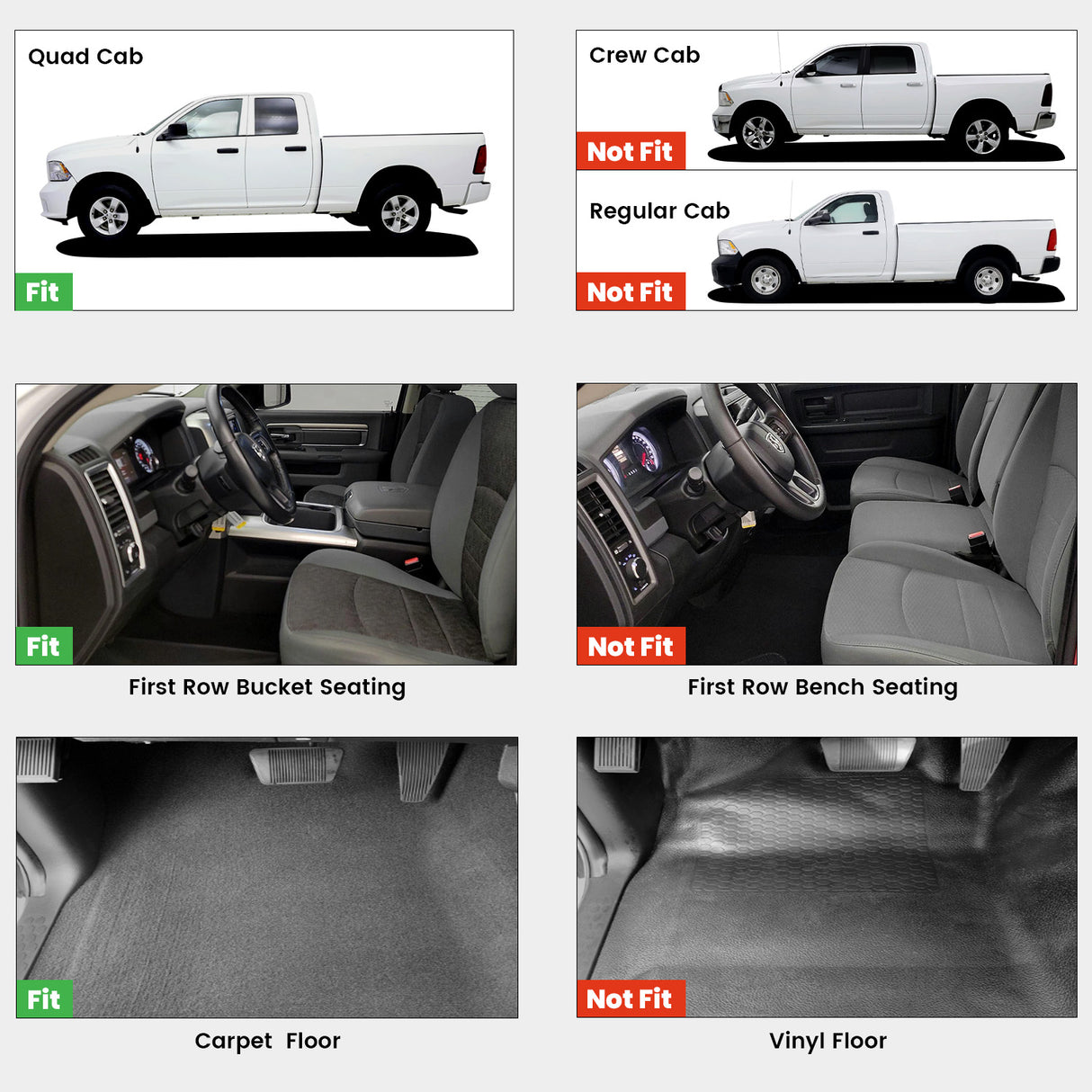 Quad Cab

Fit

Crew Cab

Not Fit

Regular Cab

Not Fit

Fit

First Row Bucket Seating

Not Fit

First Row Bench Seating

Fit

Carpet Floor

Not Fit

Vinyl Floor