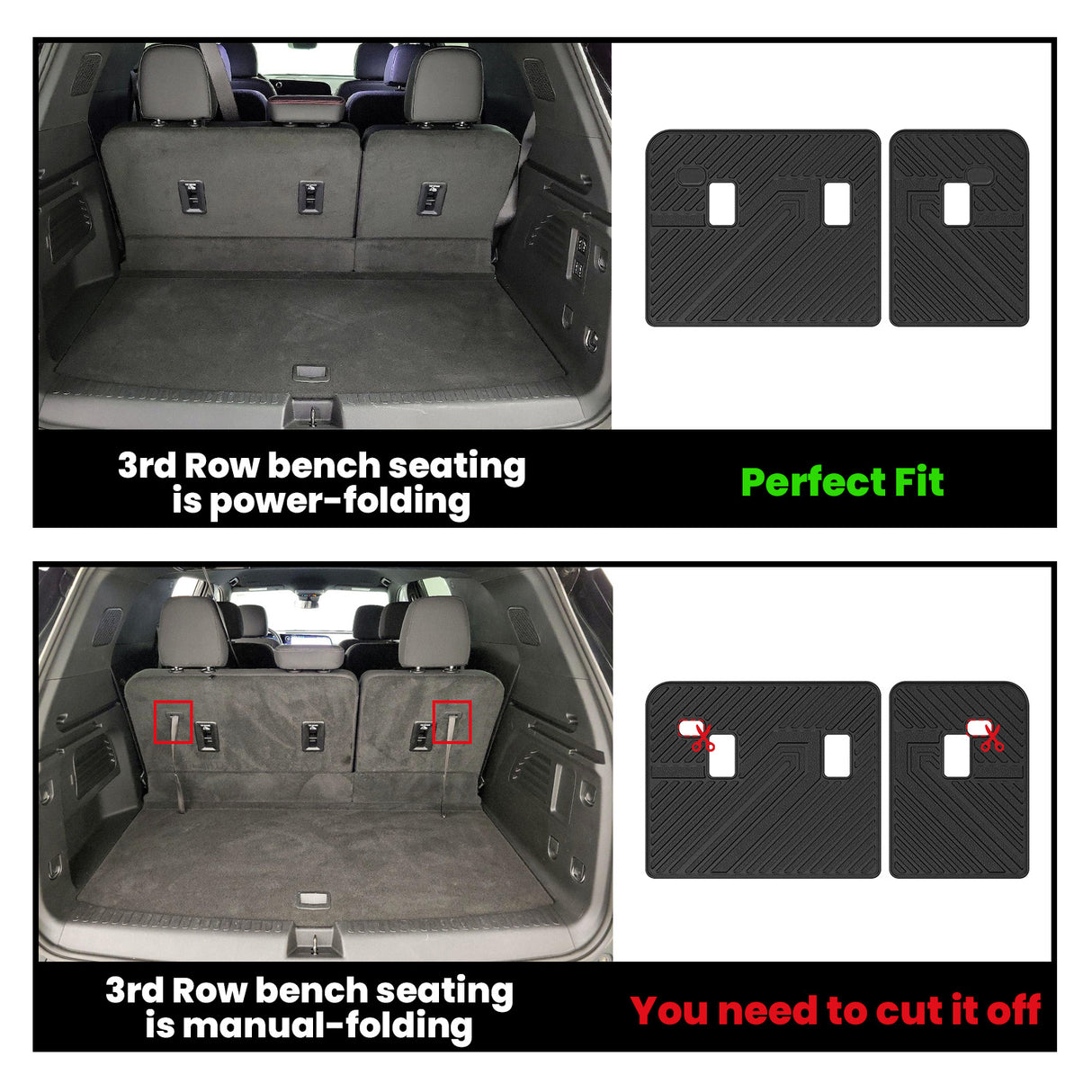 3rd Row bench seating is power-folding

Perfect Fit

3rd Row bench seating is manual-folding

You need to cut it off