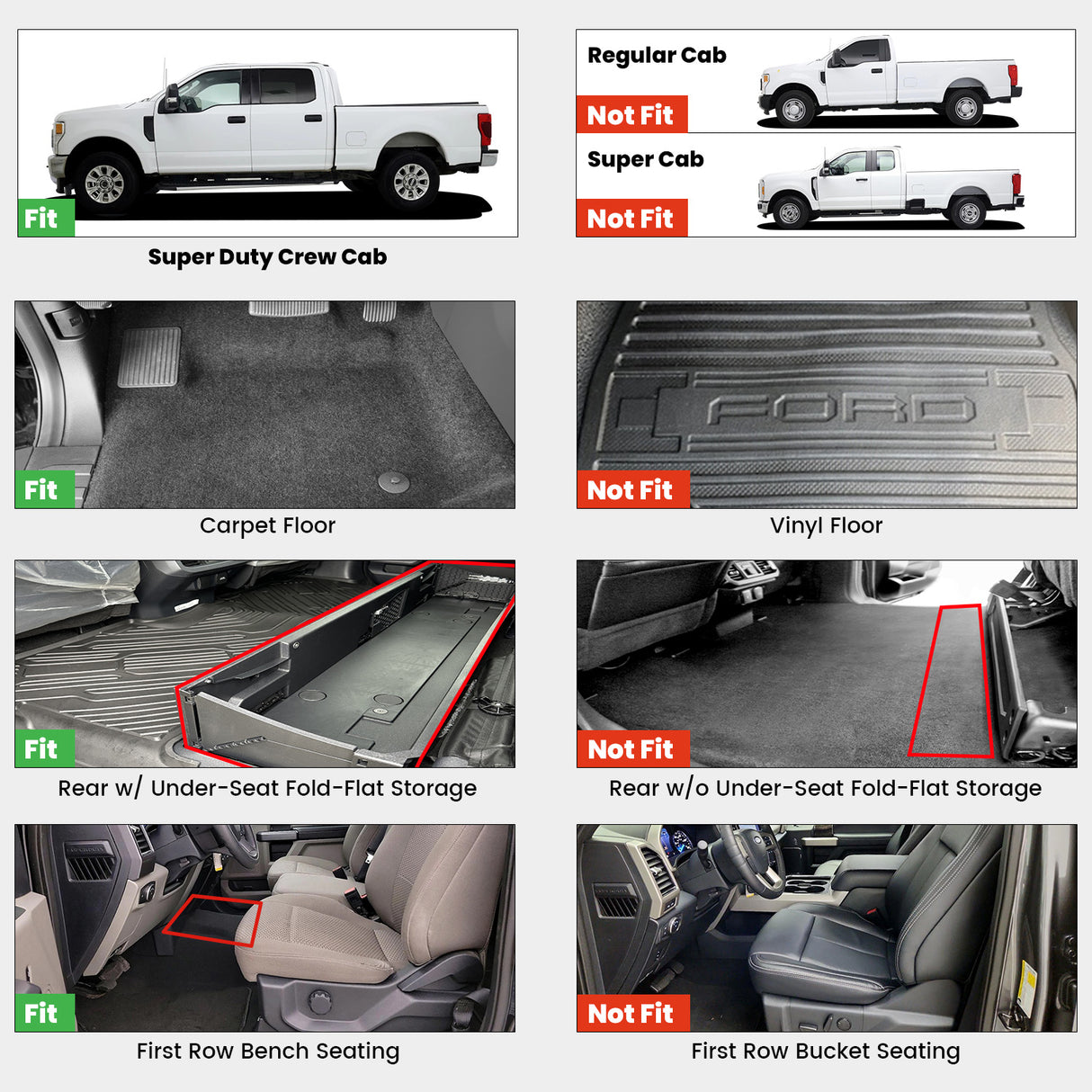 Fit

Super Duty Crew Cab

Regular Cab

Not Fit

Super Cab

Not Fit

Fit

Carpet Floor

FORD

Not Fit

Vinyl Floor

Fit

Rear w/ Under-Seat Fold-Flat Storage

Not Fit

Rear w/o Under-Seat Fold-Flat Storage

Fit

First Row Bench Seating

Not Fit

First Row Bucket Seating