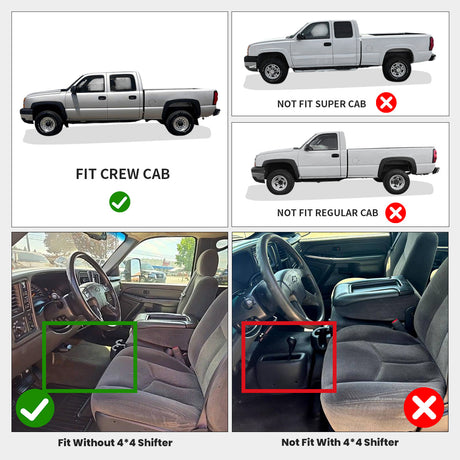 FIT CREW CAB

NOT FIT SUPER CAB

NOT FIT REGULAR CAB

Fit Without 4*4 Shifter

Not Fit With 4*4 Shifter