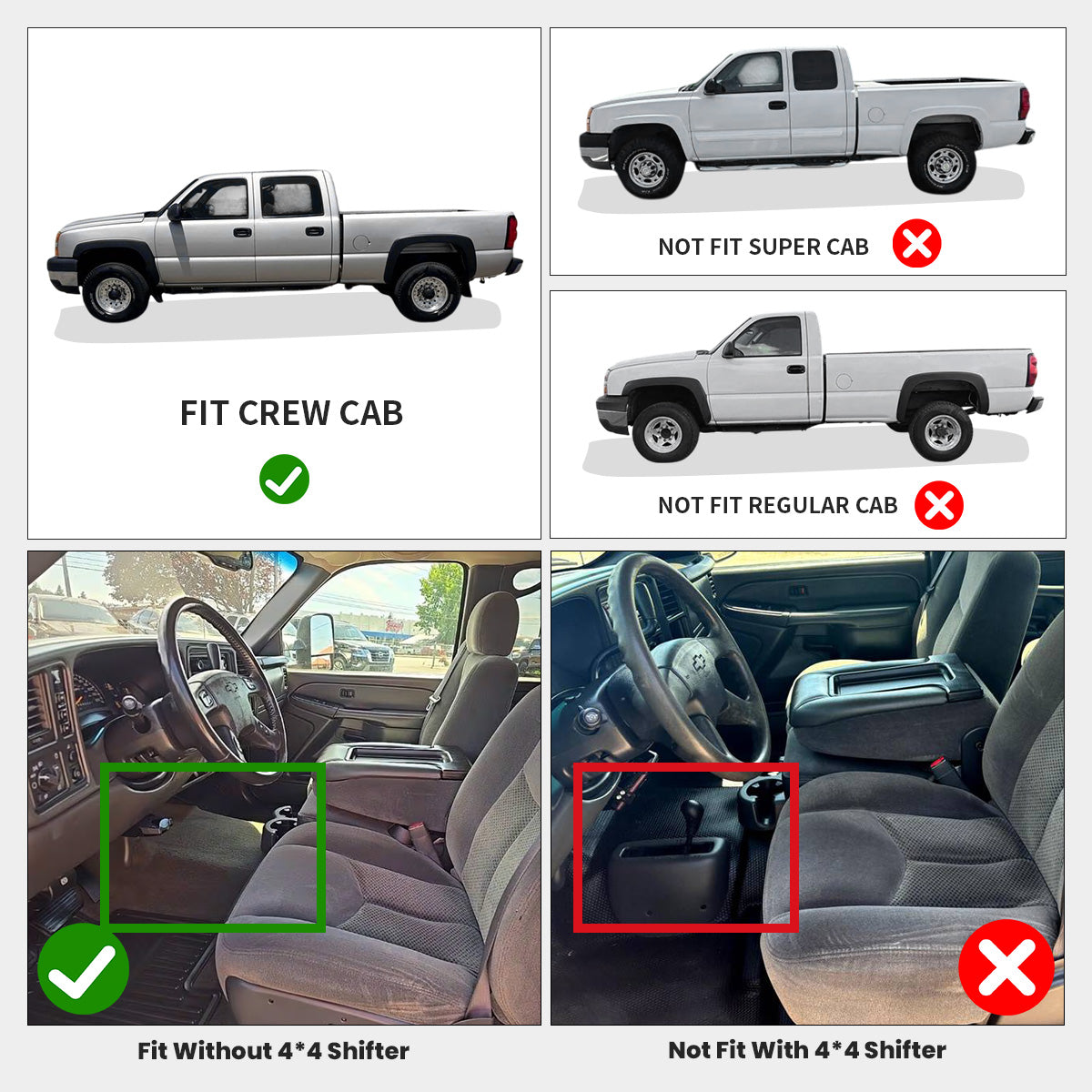 FIT CREW CAB

NOT FIT SUPER CAB

NOT FIT REGULAR CAB

Fit Without 4*4 Shifter

Not Fit With 4*4 Shifter