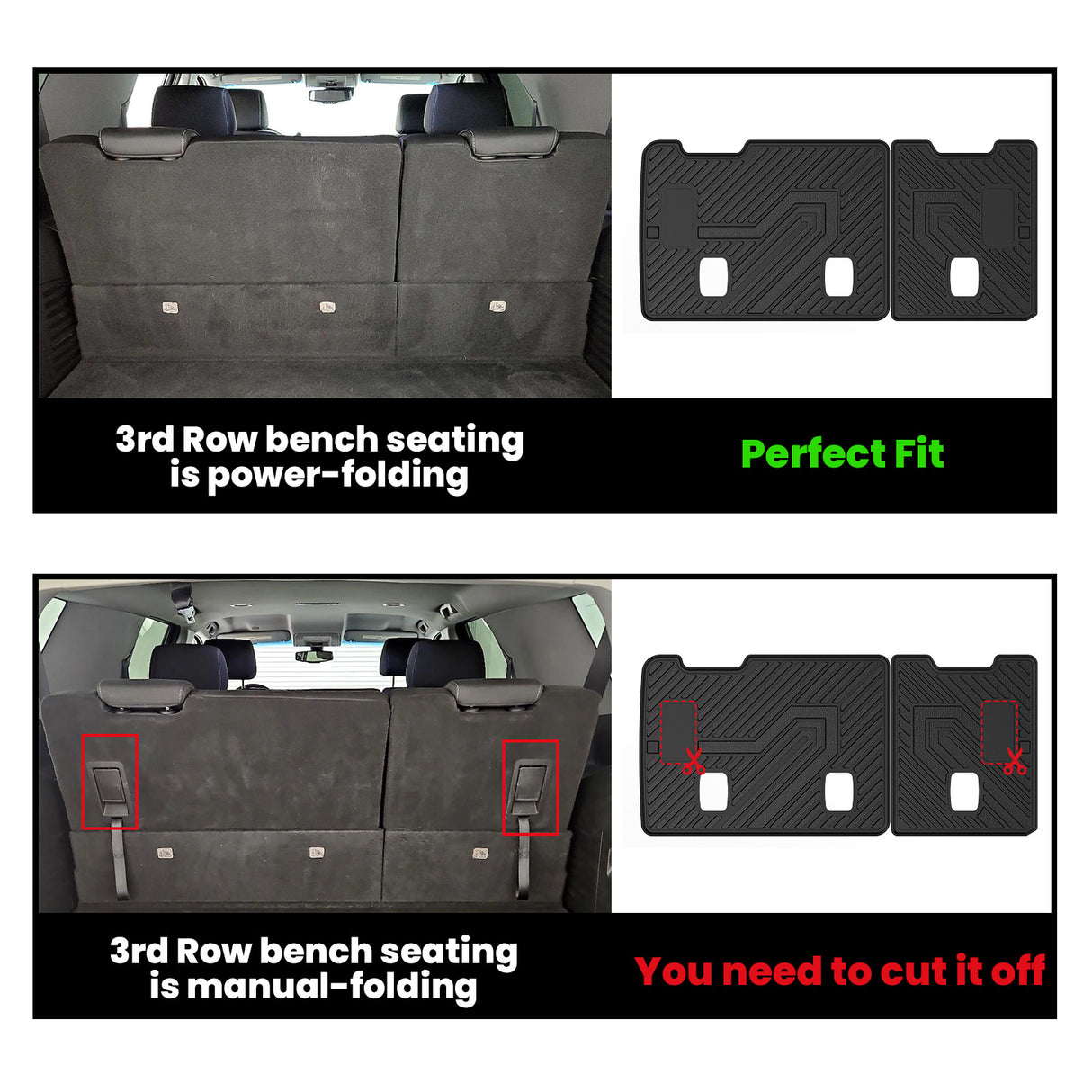 3rd Row bench seating is power-folding

Perfect Fit

3rd Row bench seating is manual-folding

You need to cut it off