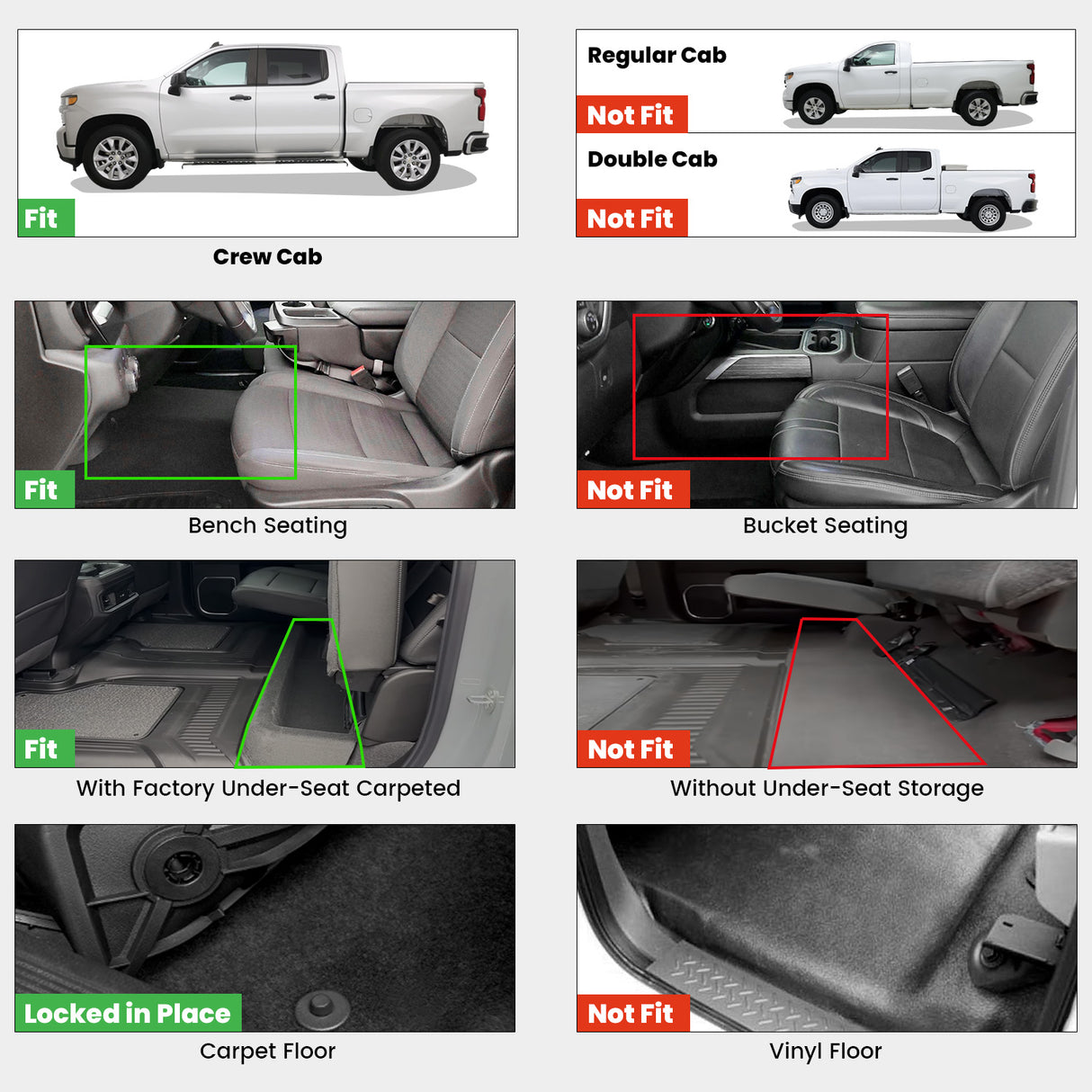 Fit

Crew Cab

Regular Cab

Not Fit

Double Cab

Not Fit

Fit

Bench Seating

Not Fit

Bucket Seating

Fit

With Factory Under-Seat Carpeted

Not Fit

Without Under-Seat Storage

Locked in Place

Carpet Floor

Not Fit

Vinyl Floor