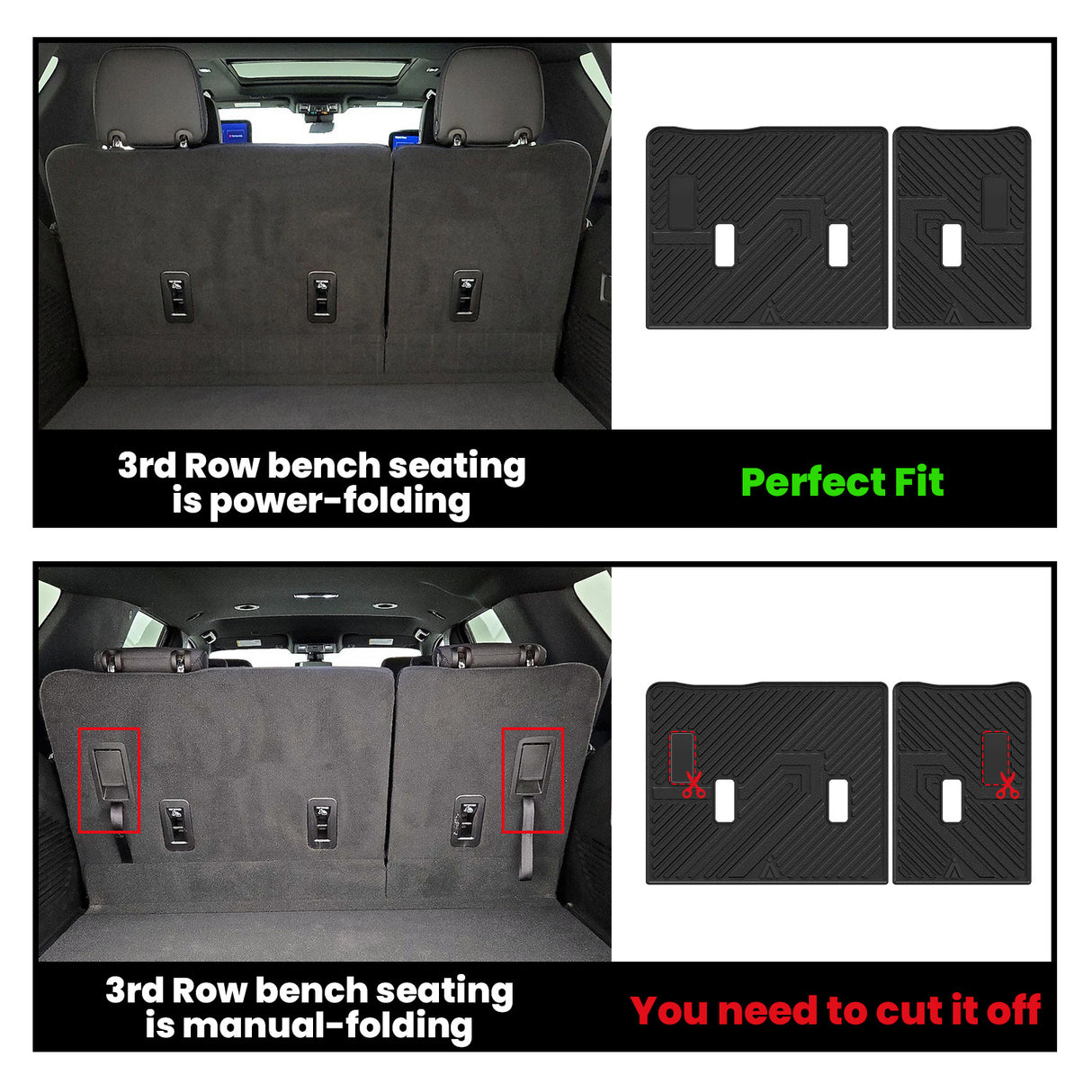 3rd Row bench seating is power-folding

Perfect Fit

3rd Row bench seating is manual-folding

You need to cut it off