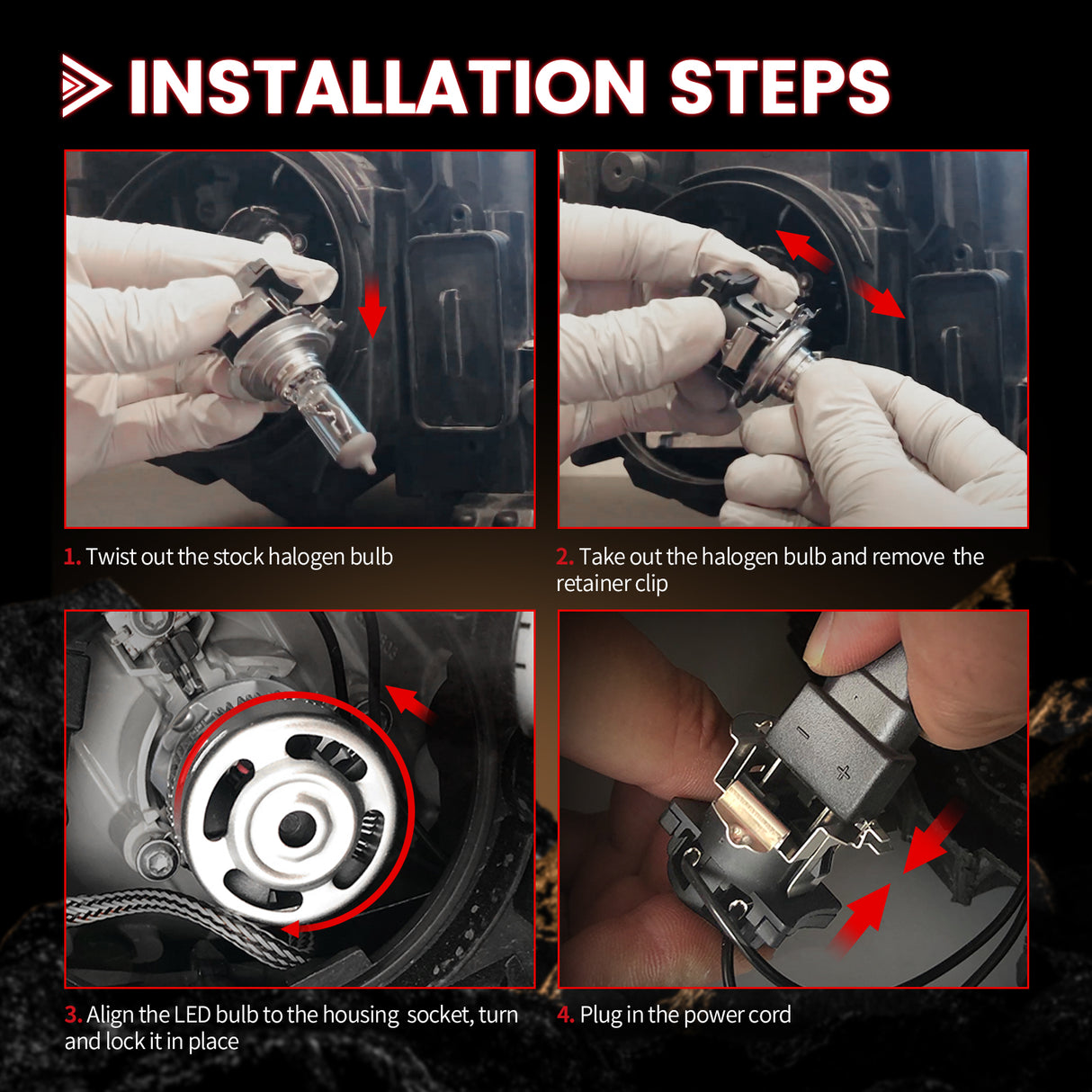 INSTALLATION STEPS

1. Twist out the stock halogen bulb

2. Take out the halogen bulb and remove the retainer clip

3. Align the LED bulb to the housing socket, turn and lock it in place

4. Plug in the power cord