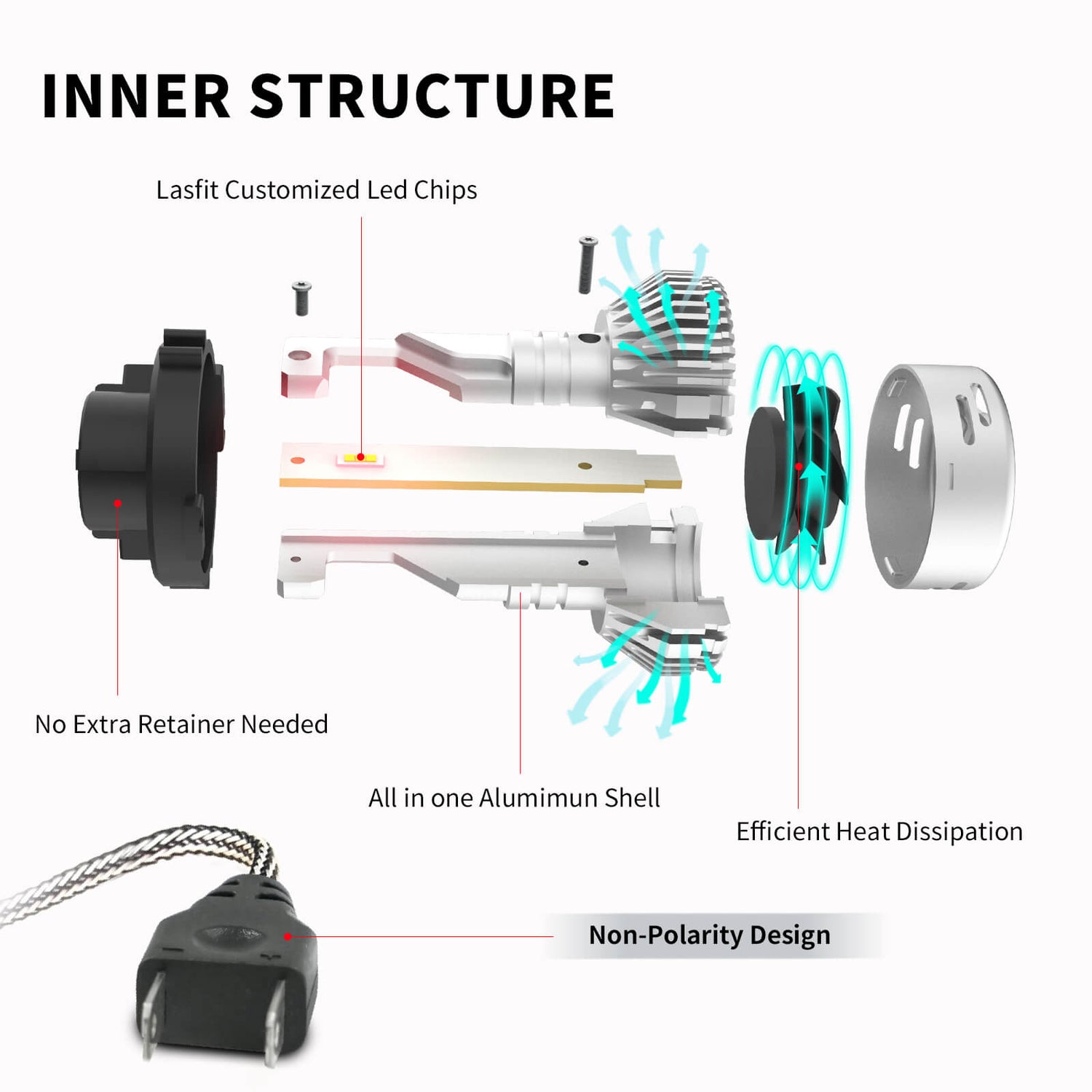 INNER STRUCTURE

Lasfit Customized Led Chips

No Extra Retainer Needed

All in one Alumimun Shell

Efficient Heat Dissipation

Non-Polarity Design