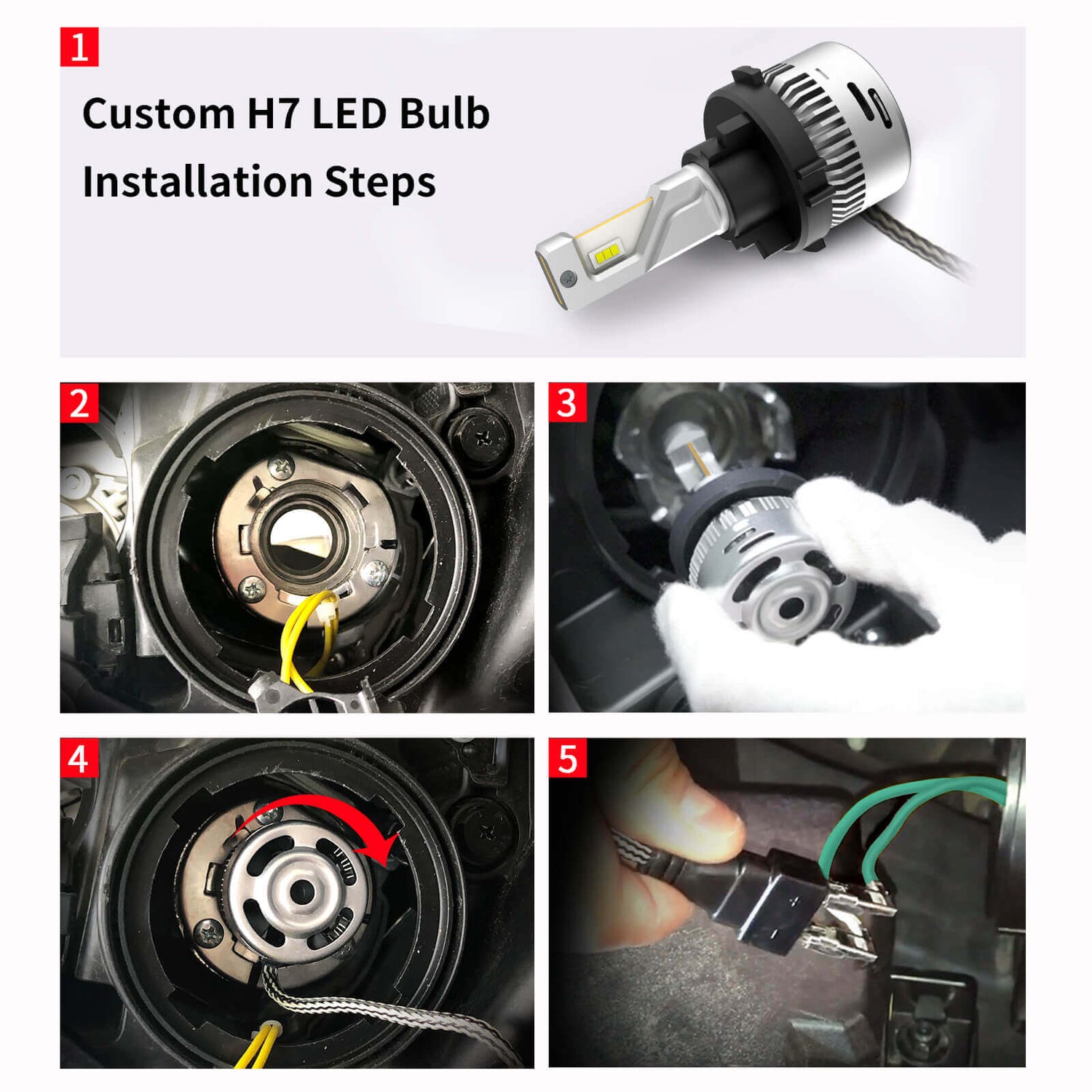 1

Custom H7 LED Bulb Installation Steps

2

3

4

5