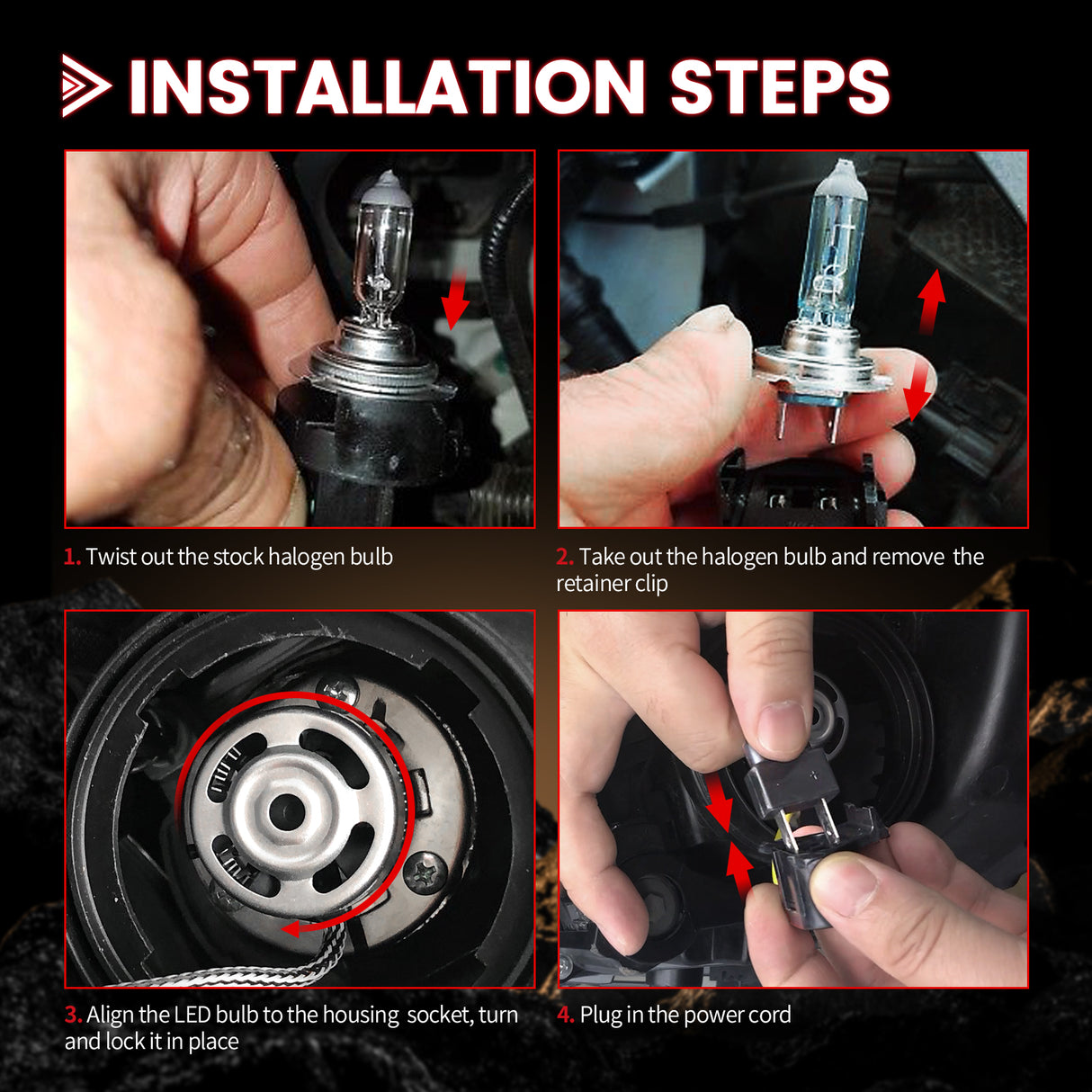 INSTALLATION STEPS

1. Twist out the stock halogen bulb

2. Take out the halogen bulb and remove the retainer clip

3. Align the LED bulb to the housing socket, turn and lock it in place

4. Plug in the power cord