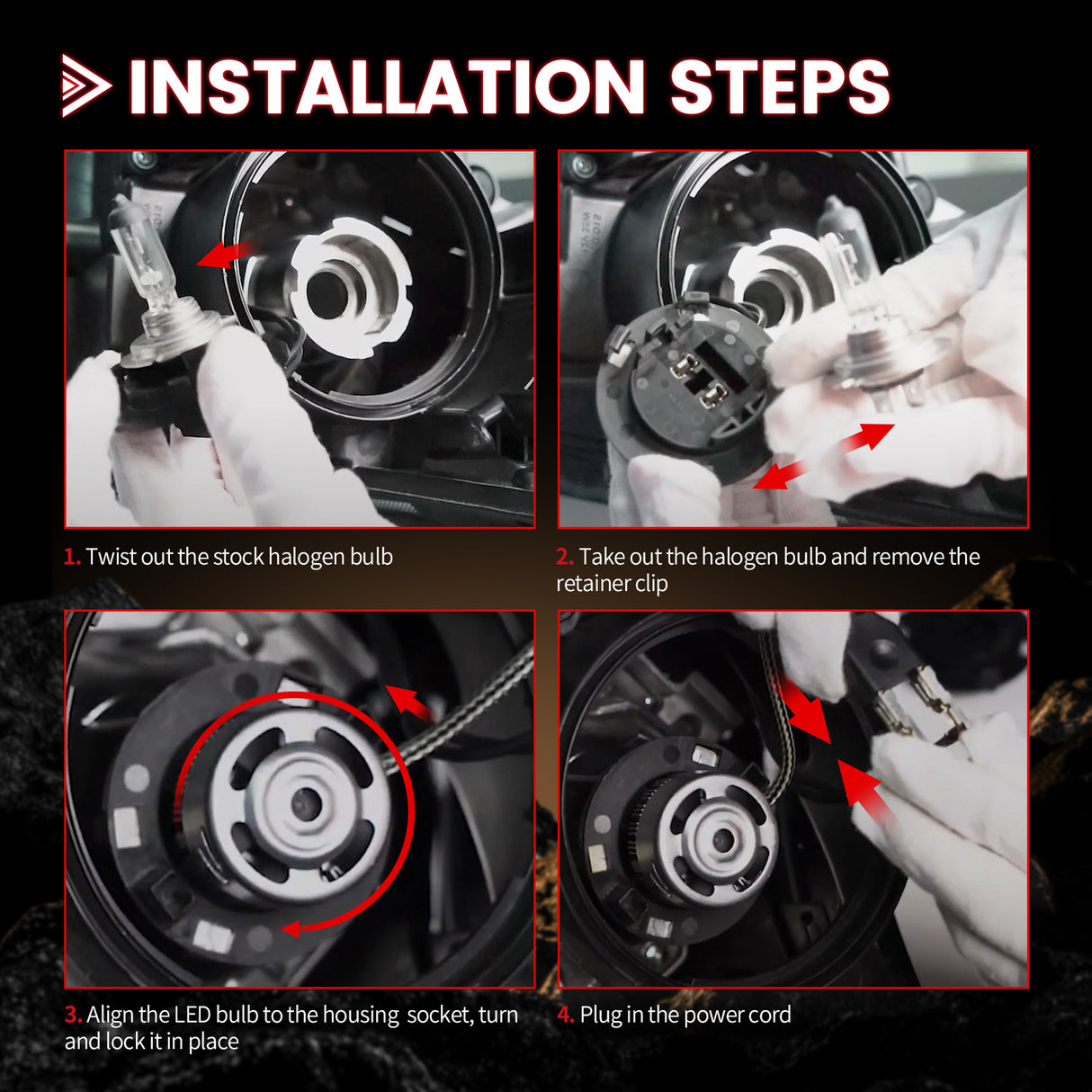 INSTALLATION STEPS

1. Twist out the stock halogen bulb

2. Take out the halogen bulb and remove the retainer clip

3. Align the LED bulb to the housing socket, turn and lock it in place

4. Plug in the power cord