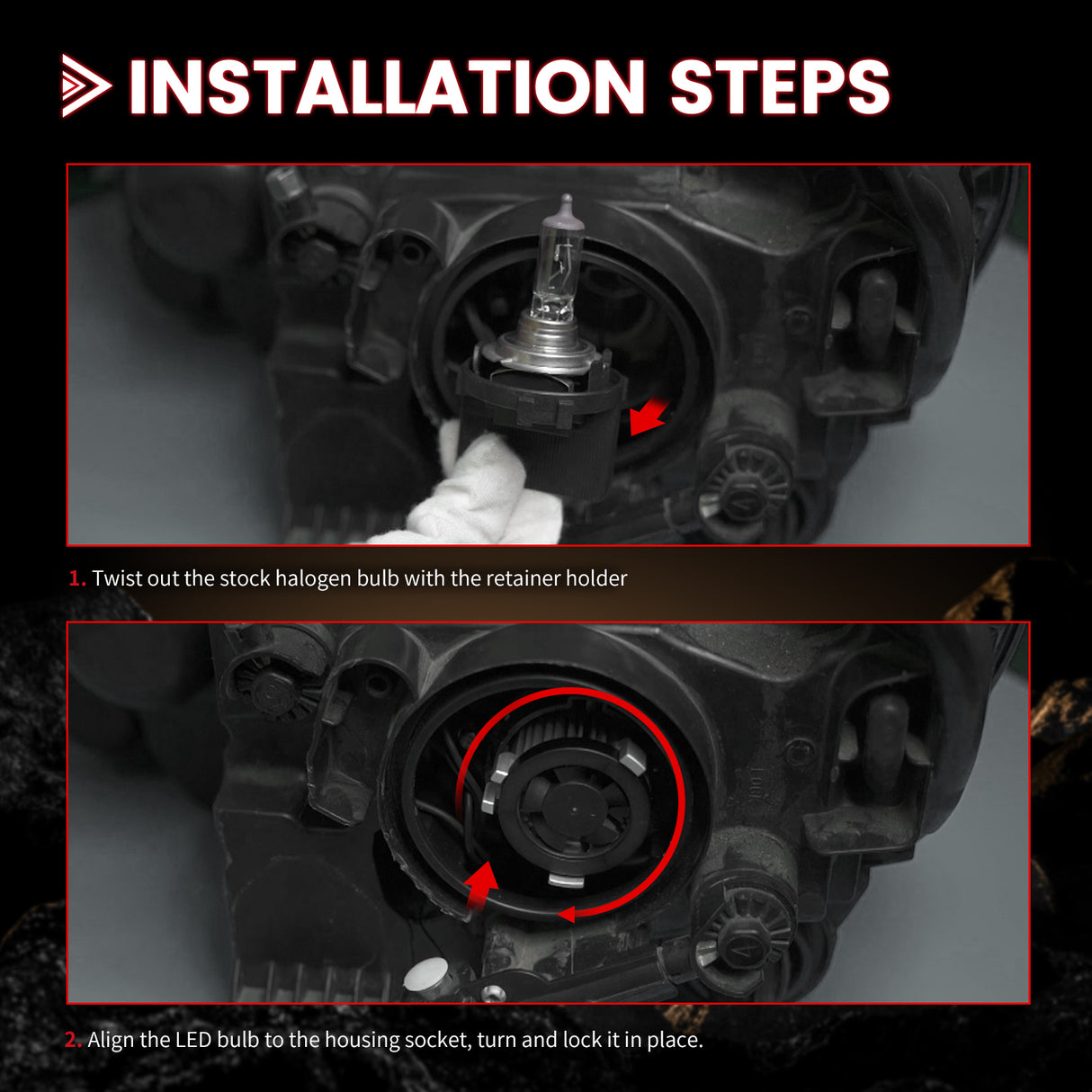 INSTALLATION STEPS

1. Twist out the stock halogen bulb with the retainer holder

2. Align the LED bulb to the housing socket, turn and lock it in place.