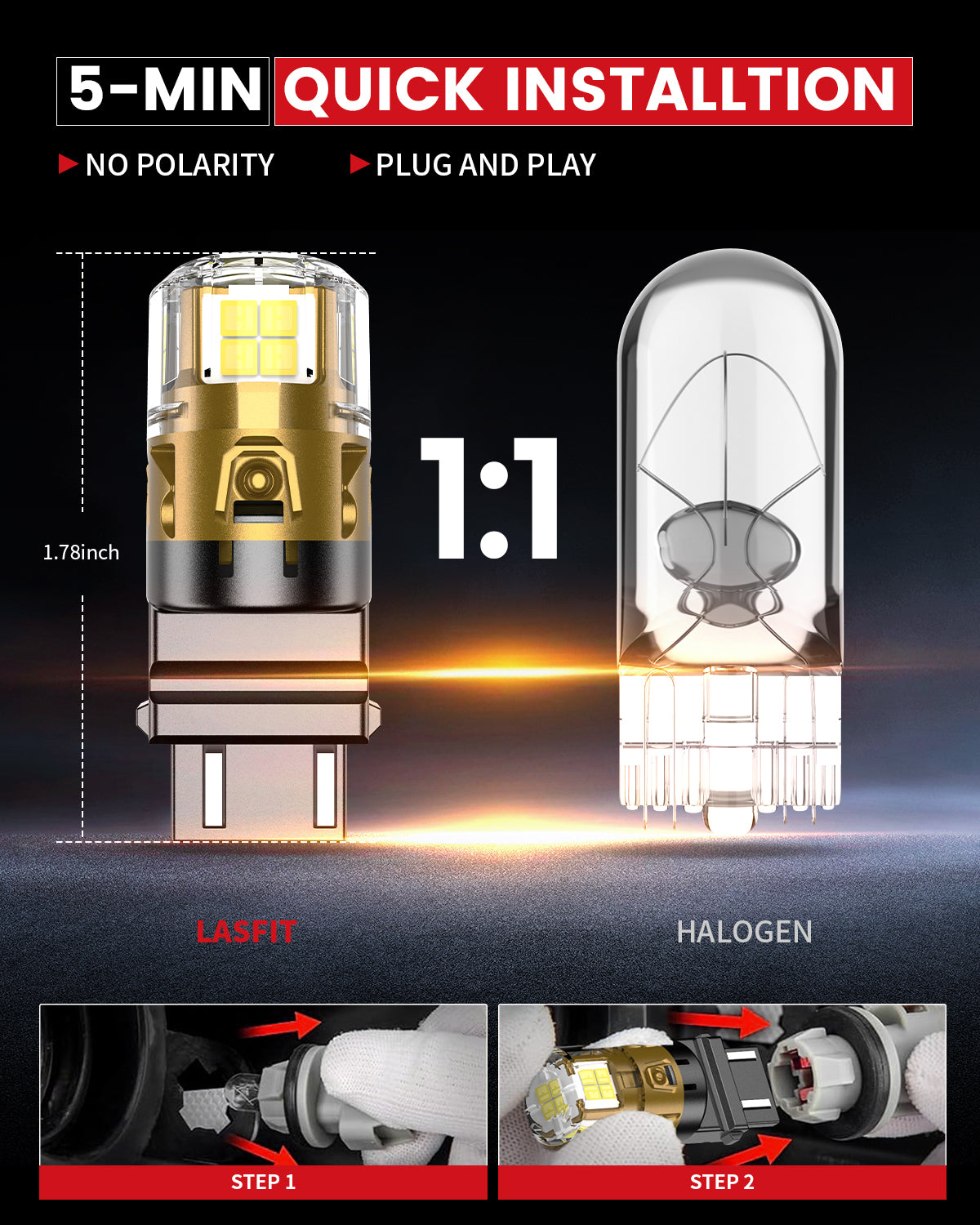 5-MIN QUICK INSTALLTION

NO POLARITY

PLUG AND PLAY

1.78inch

1:1

LASFIT

HALOGEN

STEP 1

STEP 2