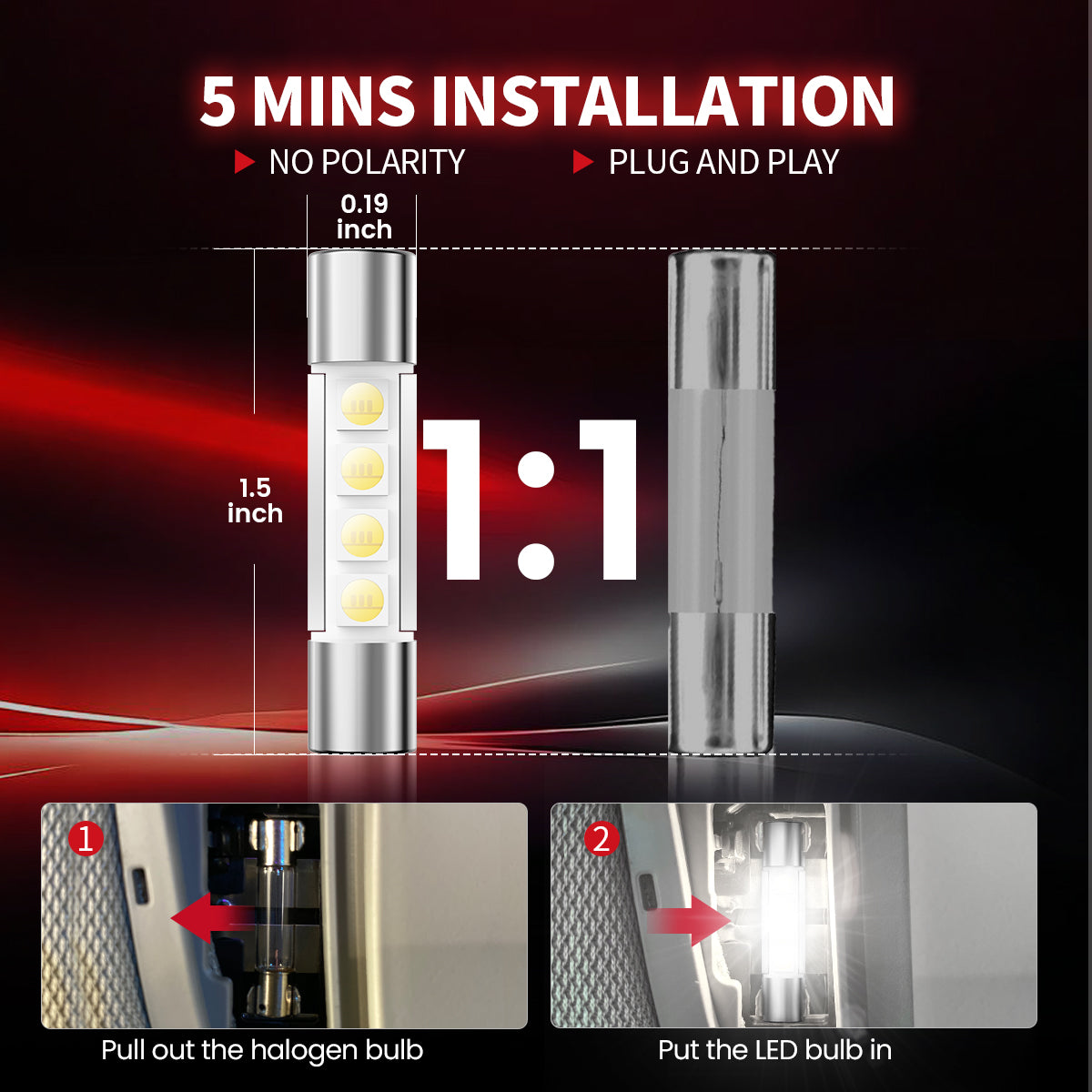 5 MINS INSTALLATION

NO POLARITY

PLUG AND PLAY

0.19 inch

1.5 inch

1:1

1

Pull out the halogen bulb

2

Put the LED bulb in