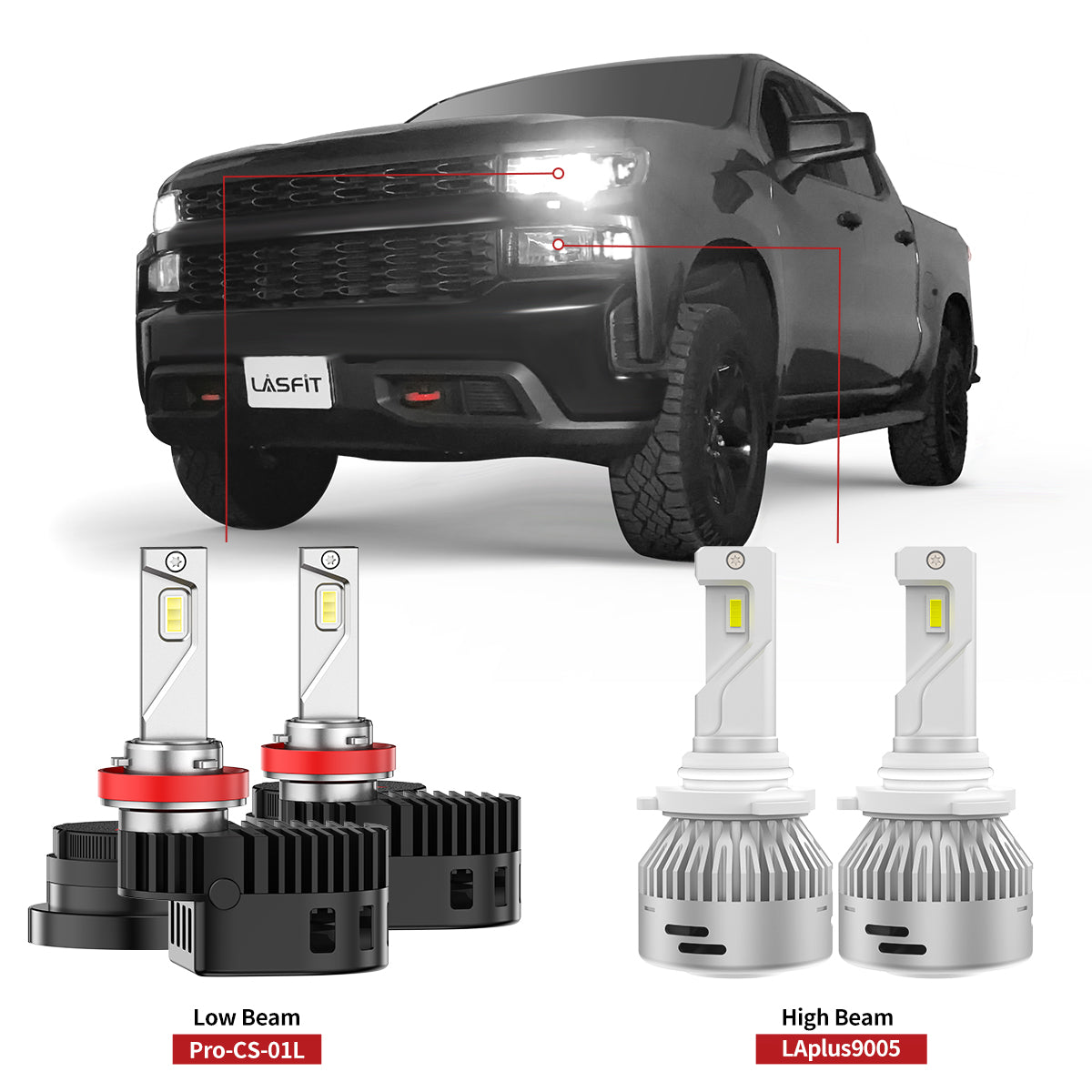 LASFIT

Low Beam
Pro-CS-01L

High Beam
LAplus9005