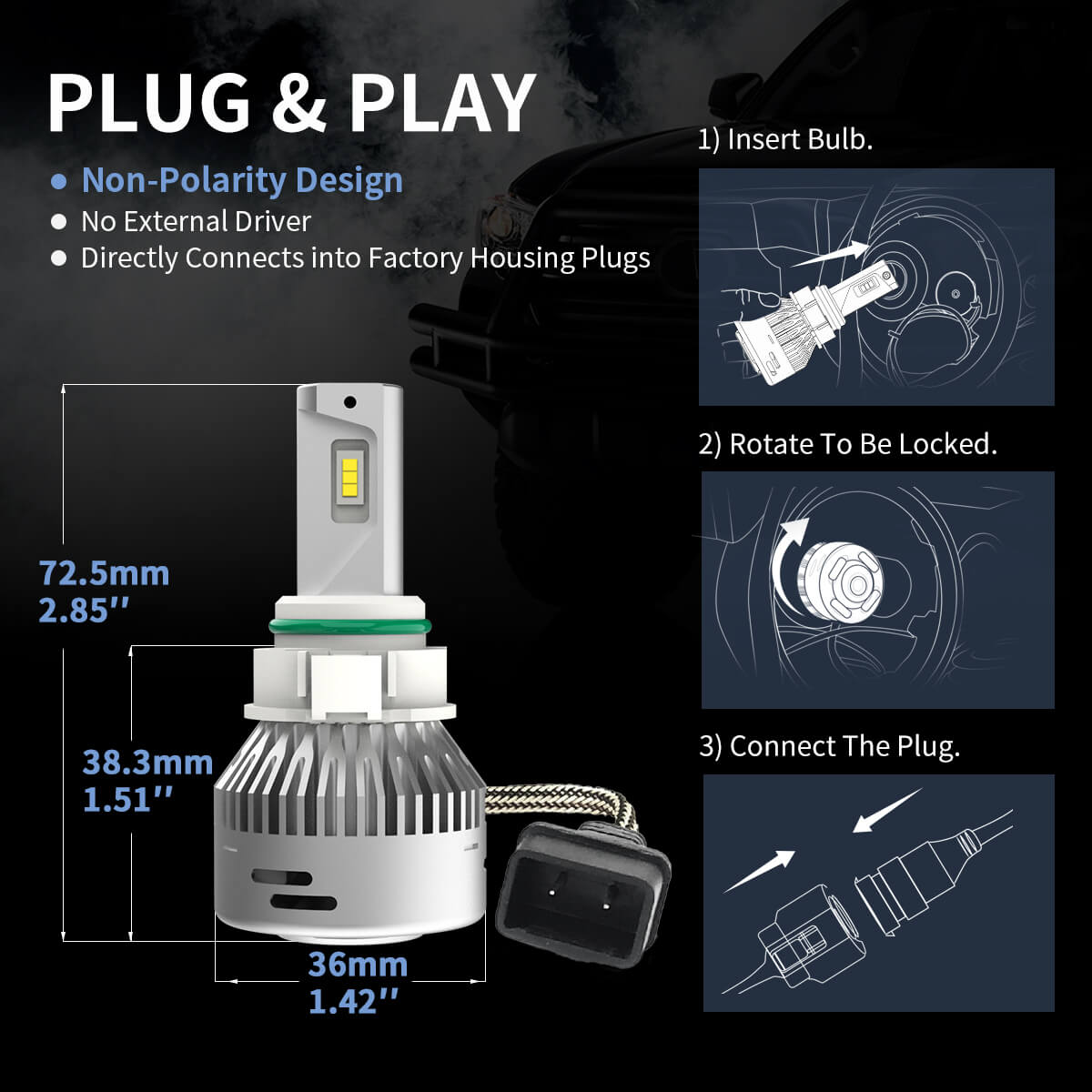 PLUG & PLAY

● Non-Polarity Design
● No External Driver
● Directly Connects into Factory Housing Plugs

72.5mm
2.85''

38.3mm
1.51''

36mm
1.42''

1) Insert Bulb.

2) Rotate To Be Locked.

3) Connect The Plug.