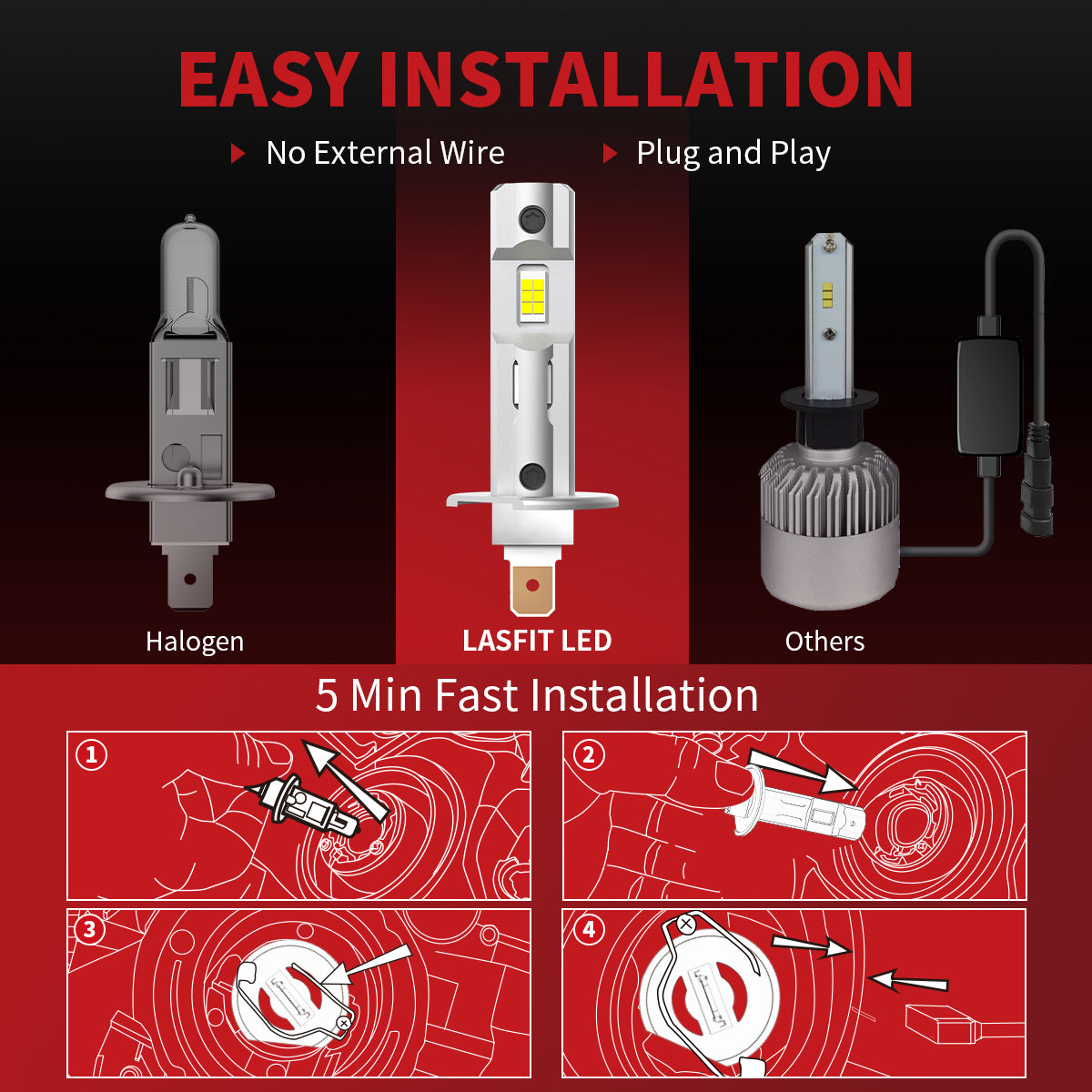 EASY INSTALLATION

No External Wire

Plug and Play

Halogen

LASFIT LED

Others

5 Min Fast Installation

1

2

3

4