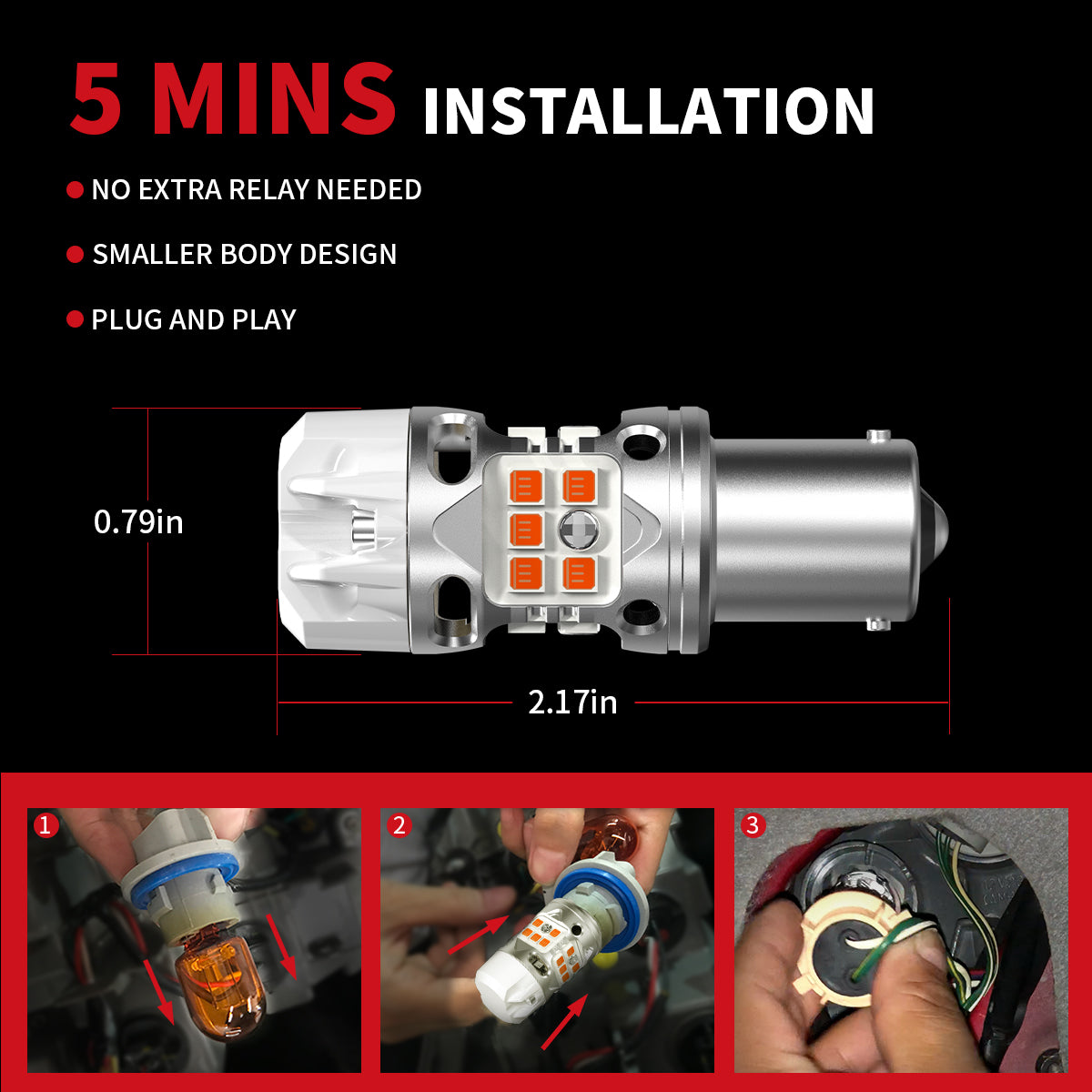 5 MINS INSTALLATION

NO EXTRA RELAY NEEDED

SMALLER BODY DESIGN

PLUG AND PLAY

0.79in

2.17in

1

2

3