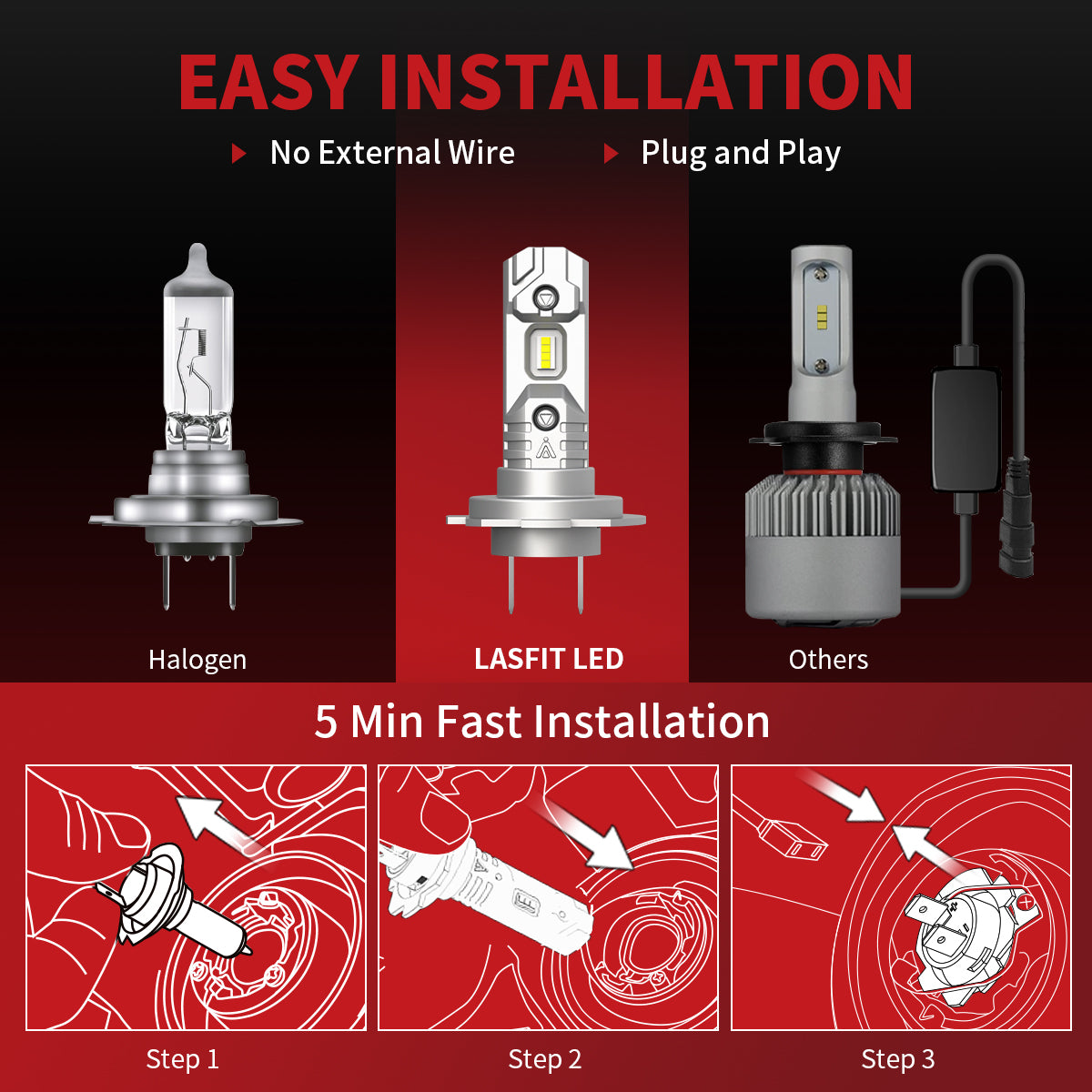 EASY INSTALLATION

No External Wire

Plug and Play

Halogen

LASFIT LED

Others

5 Min Fast Installation

Step 1

Step 2

Step 3