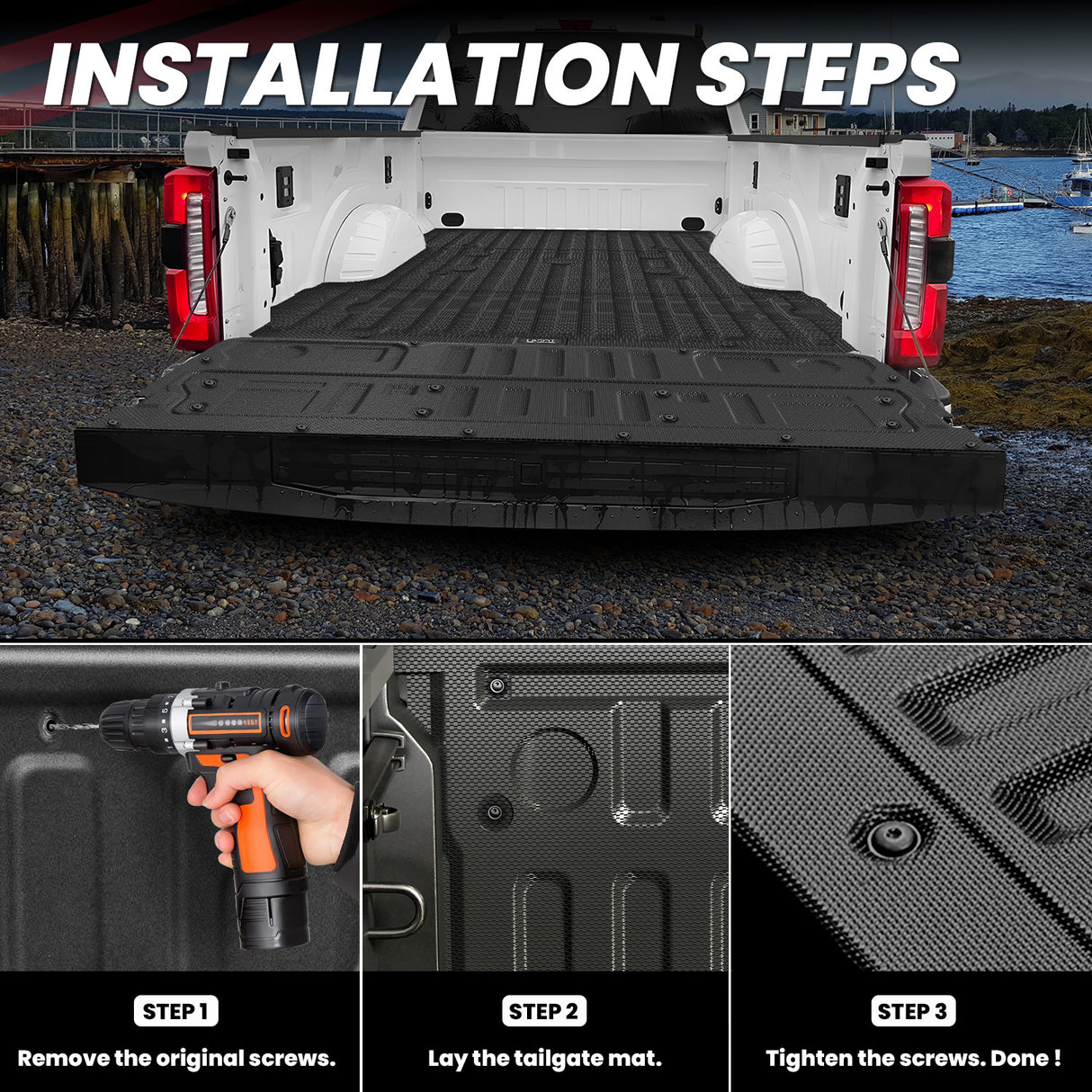 INSTALLATION STEPS

STEP 1
Remove the original screws.

STEP 2
Lay the tailgate mat.

STEP 3
Tighten the screws. Done !