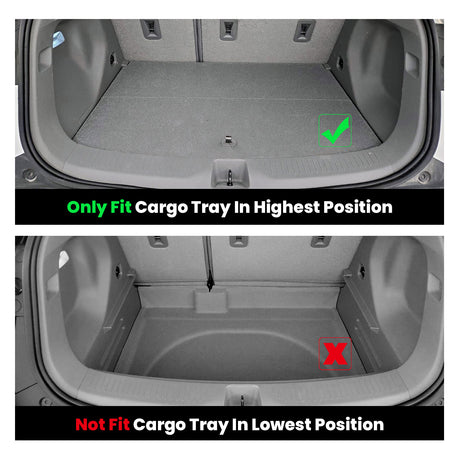 Only Fit Cargo Tray In Highest Position

Not Fit Cargo Tray In Lowest Position