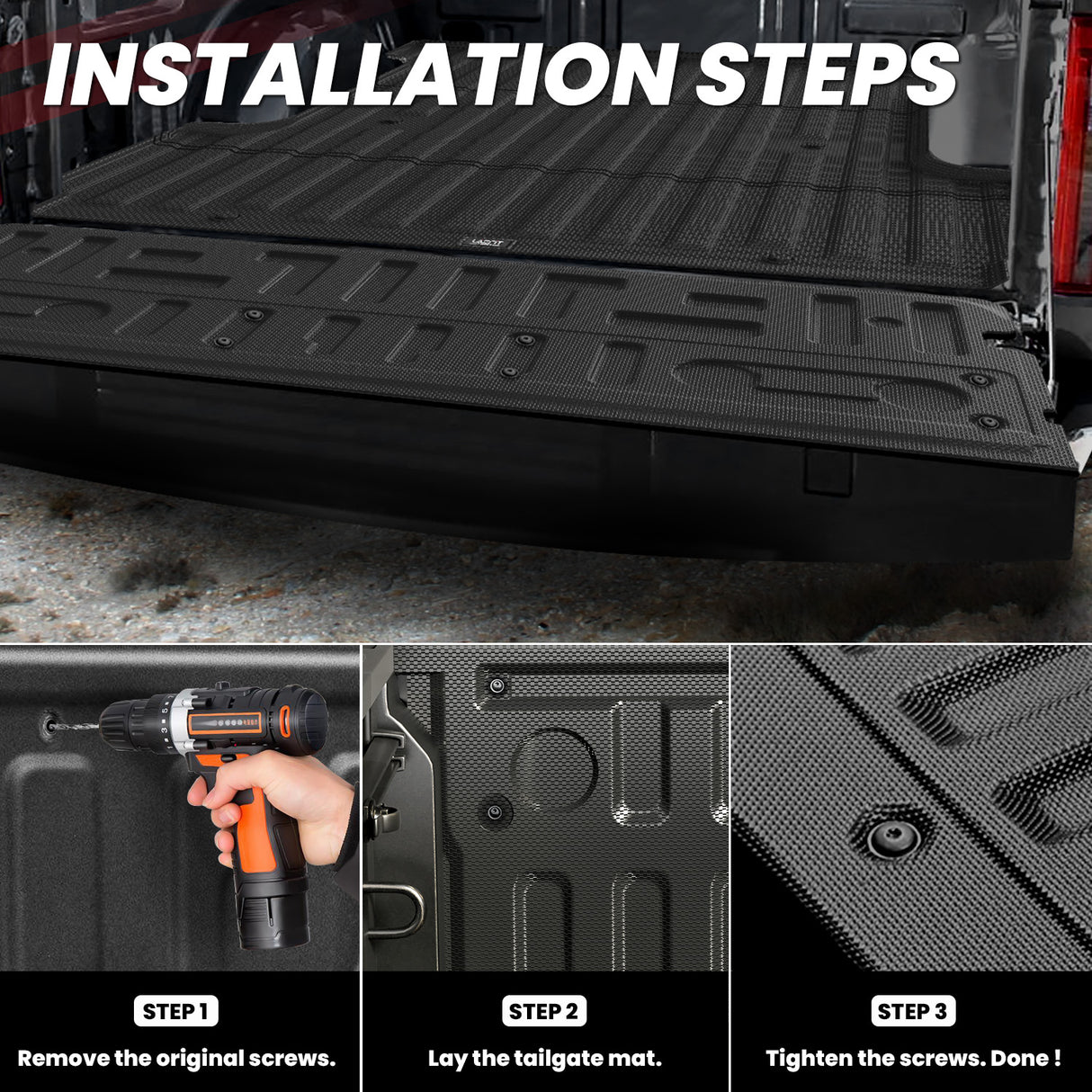 INSTALLATION STEPS

STEP 1
Remove the original screws.

STEP 2
Lay the tailgate mat.

STEP 3
Tighten the screws. Done !