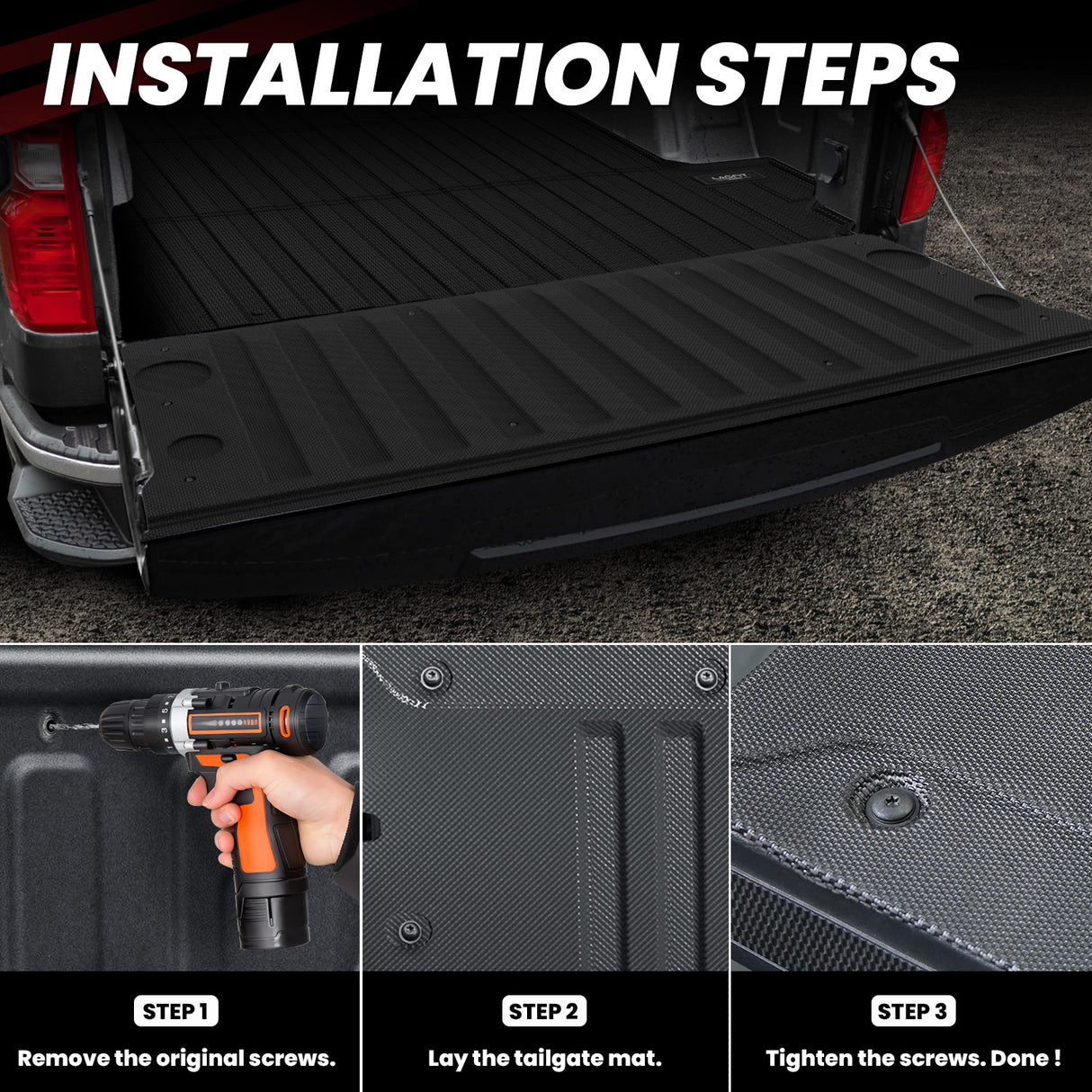 INSTALLATION STEPS

LASFIT

STEP 1
Remove the original screws.

STEP 2
Lay the tailgate mat.

STEP 3
Tighten the screws. Done !