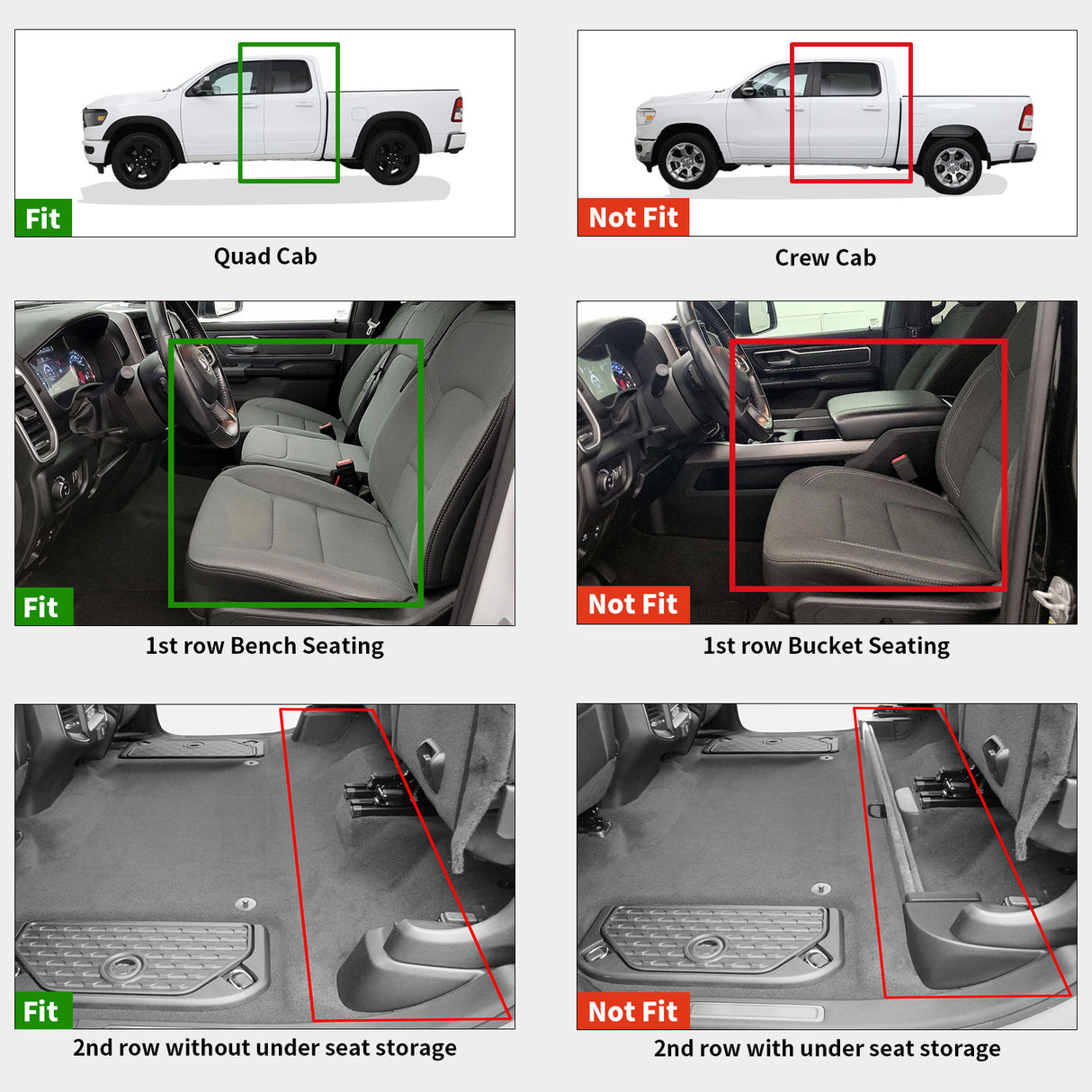 Fit
Quad Cab

Not Fit
Crew Cab

Fit
1st row Bench Seating

Not Fit
1st row Bucket Seating

Fit
2nd row without under seat storage

Not Fit
2nd row with under seat storage