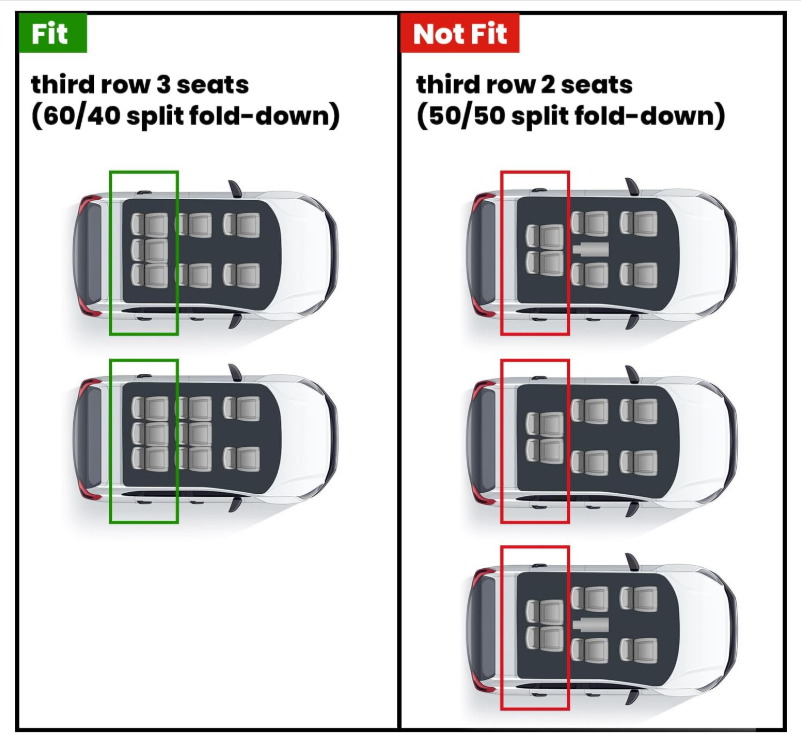 Fit

third row 3 seats
(60/40 split fold-down)

Not Fit

third row 2 seats
(50/50 split fold-down)