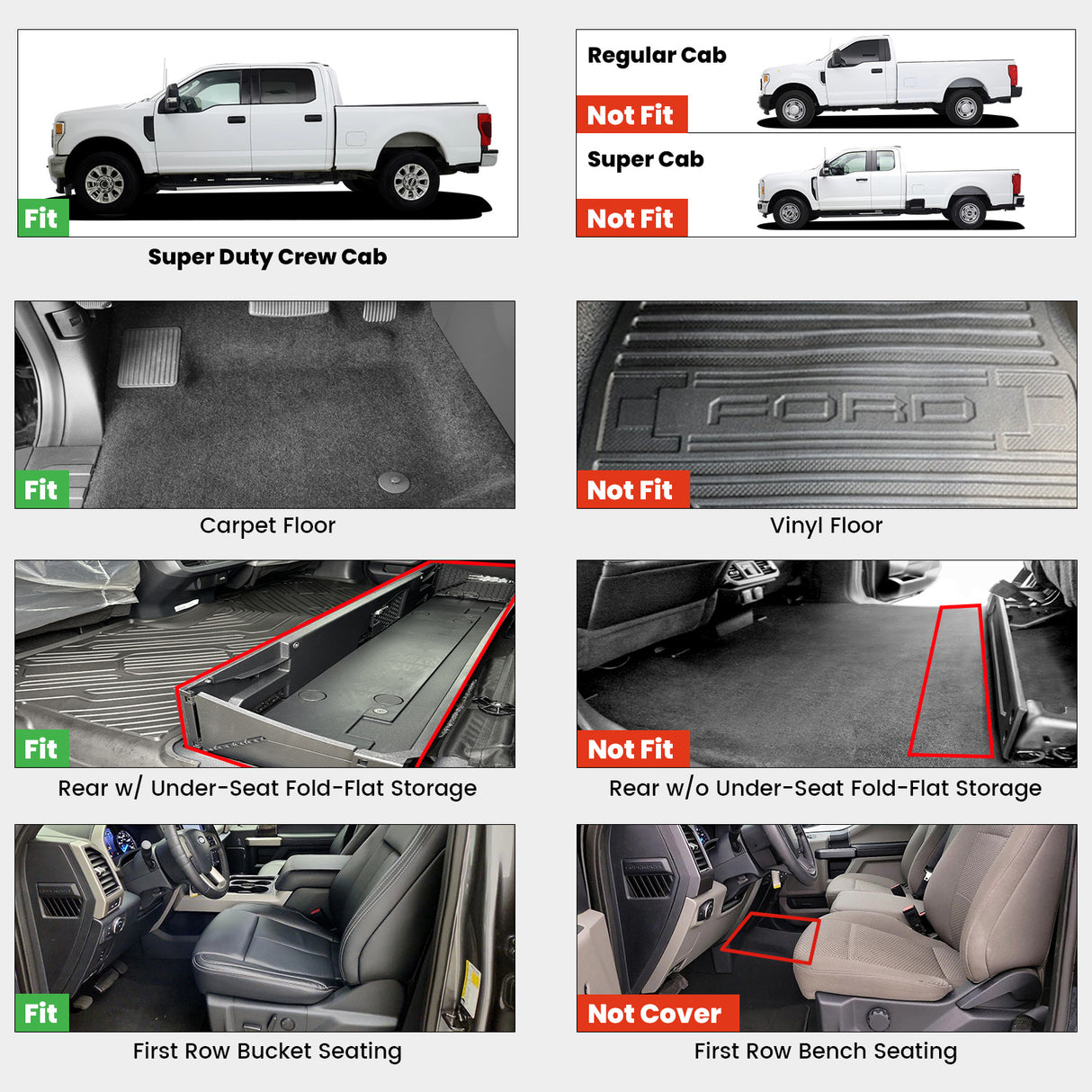 Fit

Super Duty Crew Cab

Regular Cab

Not Fit

Super Cab

Not Fit

Fit

Carpet Floor

FORD

Not Fit

Vinyl Floor

Fit

Rear w/ Under-Seat Fold-Flat Storage

Not Fit

Rear w/o Under-Seat Fold-Flat Storage

Fit

First Row Bucket Seating

Not Cover

First Row Bench Seating