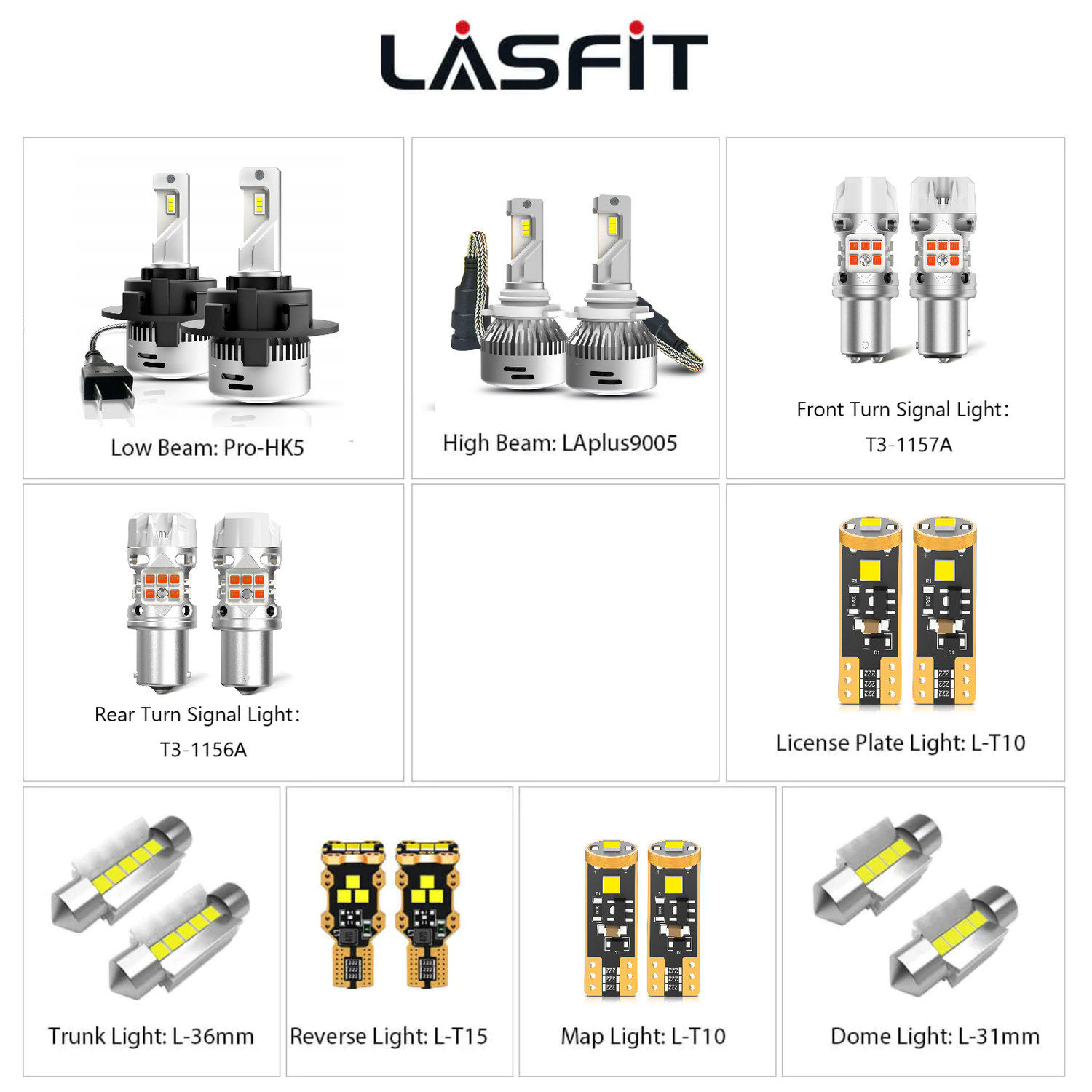 LASFIT

Low Beam: Pro-HK5

High Beam: LAplus9005

Front Turn Signal Light: T3-1157A

Rear Turn Signal Light: T3-1156A

License Plate Light: L-T10

Trunk Light: L-36mm

Reverse Light: L-T15

Map Light: L-T10

Dome Light: L-31mm