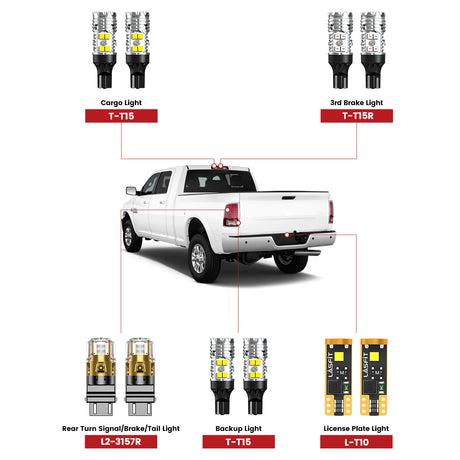 Cargo Light
T-T15

3rd Brake Light
T-T15R

Rear Turn Signal/Brake/Tail Light
L2-3157R

Backup Light
T-T15

LASFIT LASFIT

License Plate Light
L-T10