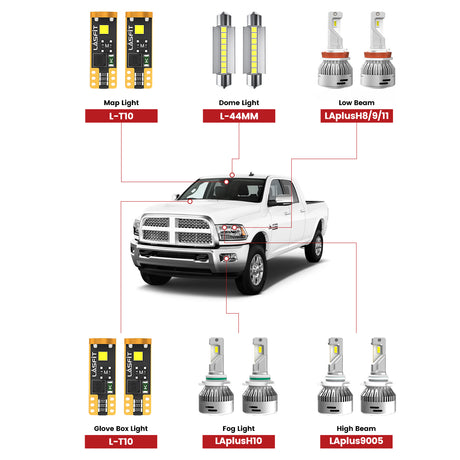 LASFIT LASFIT

Map Light
L-T10

Dome Light
L-44MM

Low Beam
LAplusH8/9/11

LASFIT LASFIT

Glove Box Light
L-T10

Fog Light
LAplusH10

High Beam
LAplus9005