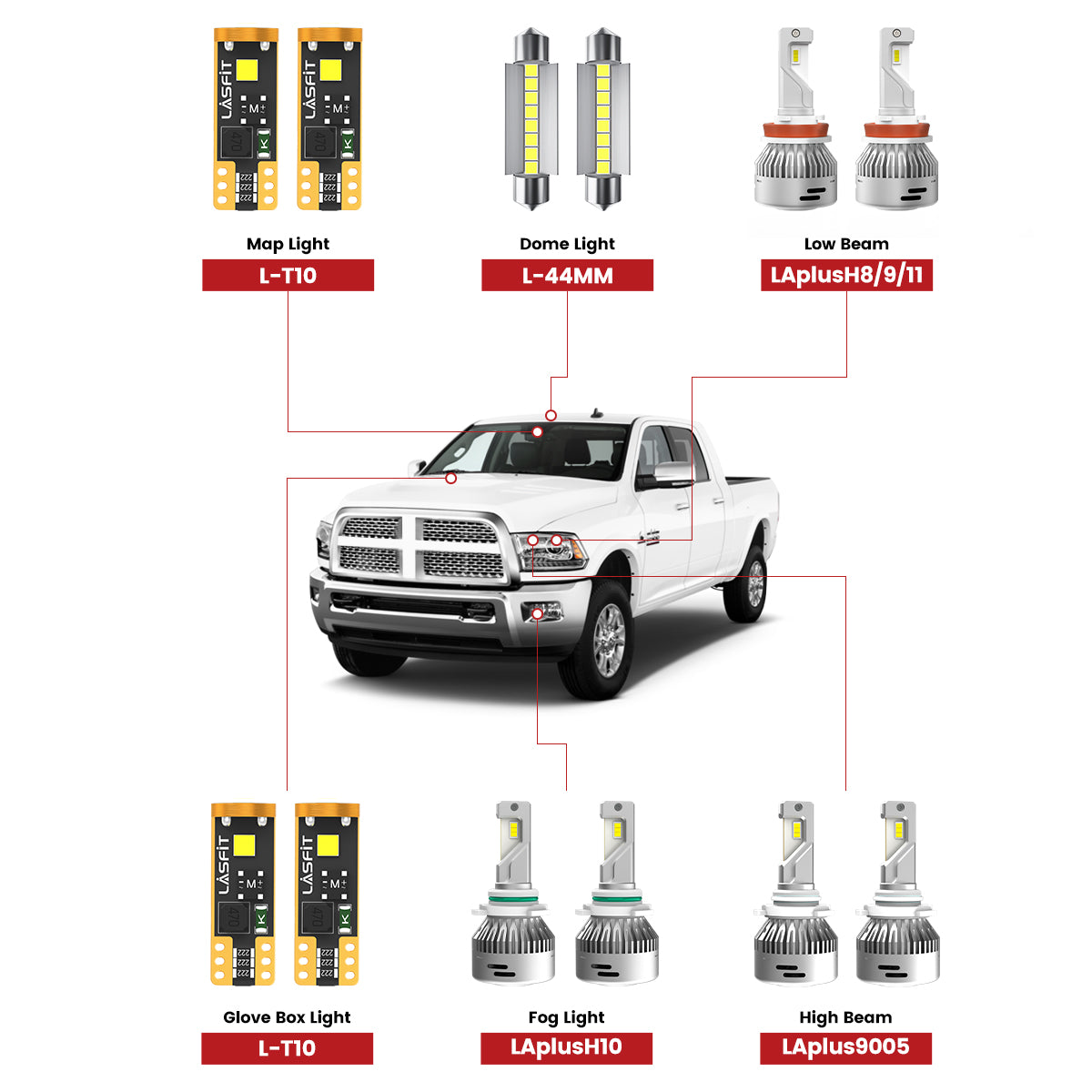 LASFIT
LASFIT

Map Light
L-T10

Dome Light
L-44MM

Low Beam
LAplusH8/9/11

LASFIT
LASFIT

Glove Box Light
L-T10

Fog Light
LAplusH10

High Beam
LAplus9005