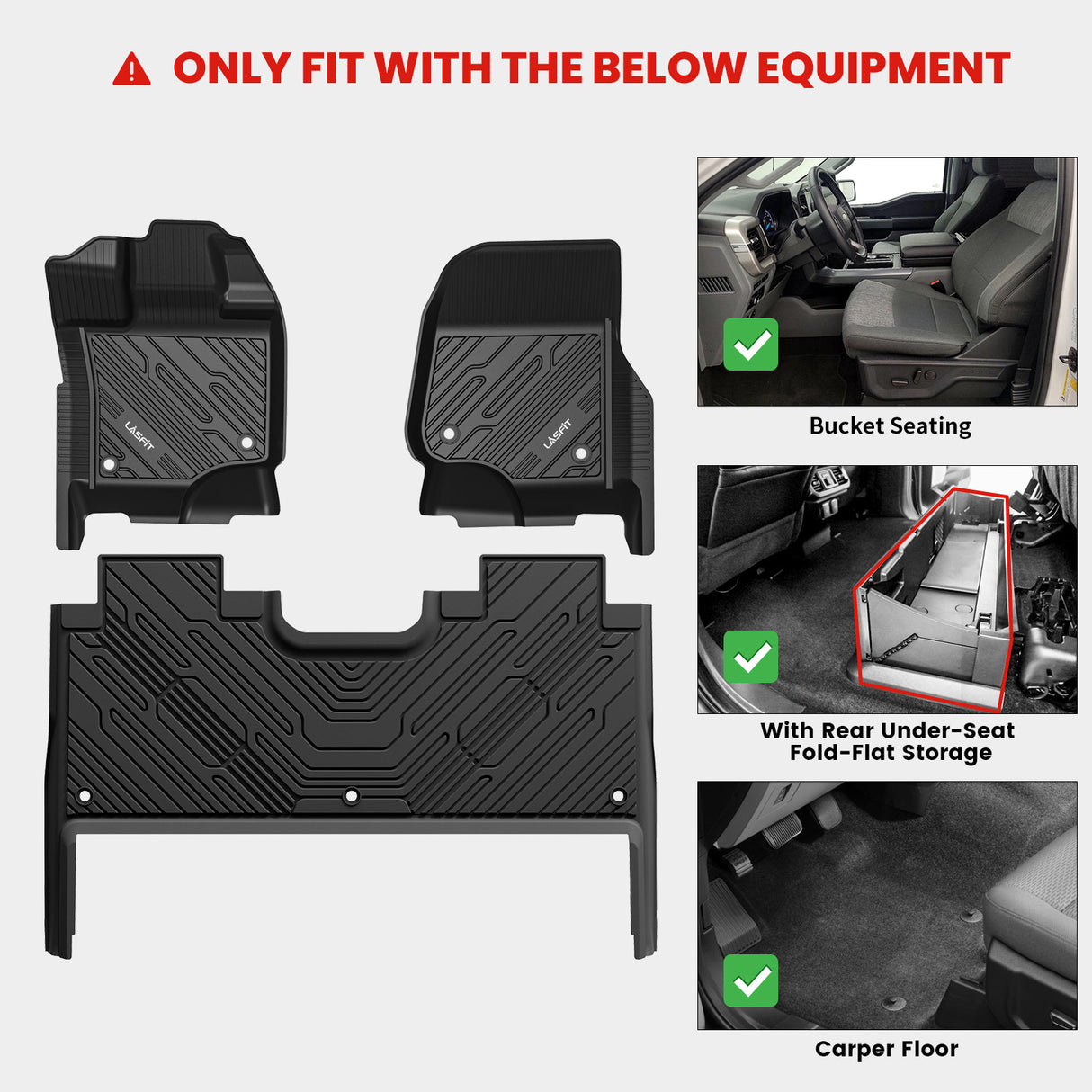 ONLY FIT WITH THE BELOW EQUIPMENT

LASFIT

LASFIT

Bucket Seating

With Rear Under-Seat Fold-Flat Storage

Carper Floor