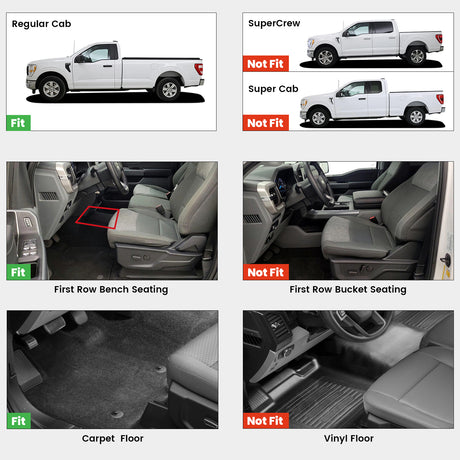 Regular Cab

Fit

SuperCrew

Not Fit

Super Cab

Not Fit

Fit

First Row Bench Seating

Not Fit

First Row Bucket Seating

Fit

Carpet Floor

Not Fit

Vinyl Floor