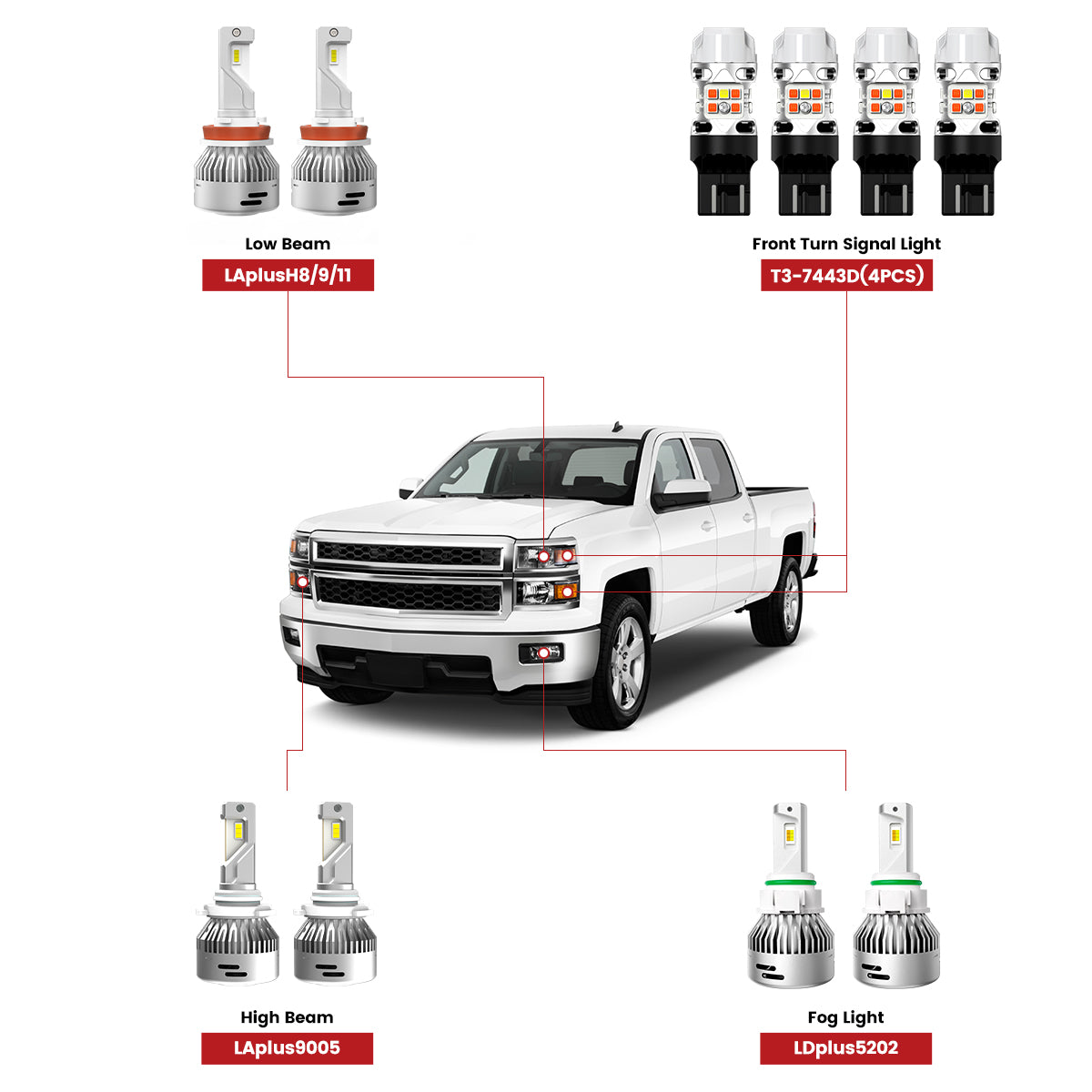 Low Beam
LAplusH8/9/11

Front Turn Signal Light
T3-7443D(4PCS)

High Beam
LAplus9005

Fog Light
LDplus5202