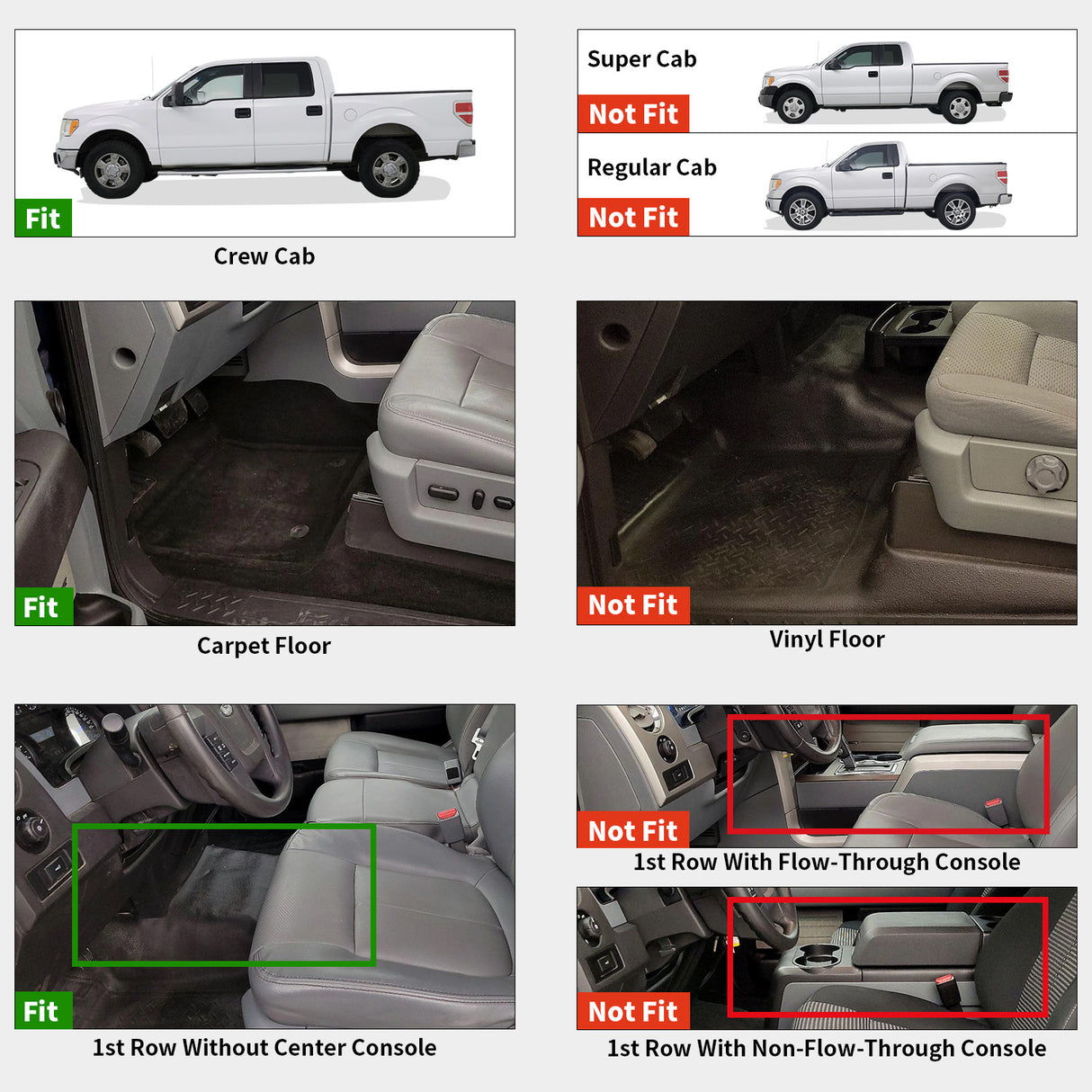 Fit
Crew Cab

Super Cab
Not Fit

Regular Cab
Not Fit

Fit
Carpet Floor

Not Fit
Vinyl Floor

Fit
1st Row Without Center Console

Not Fit
1st Row With Flow-Through Console

Not Fit
1st Row With Non-Flow-Through Console