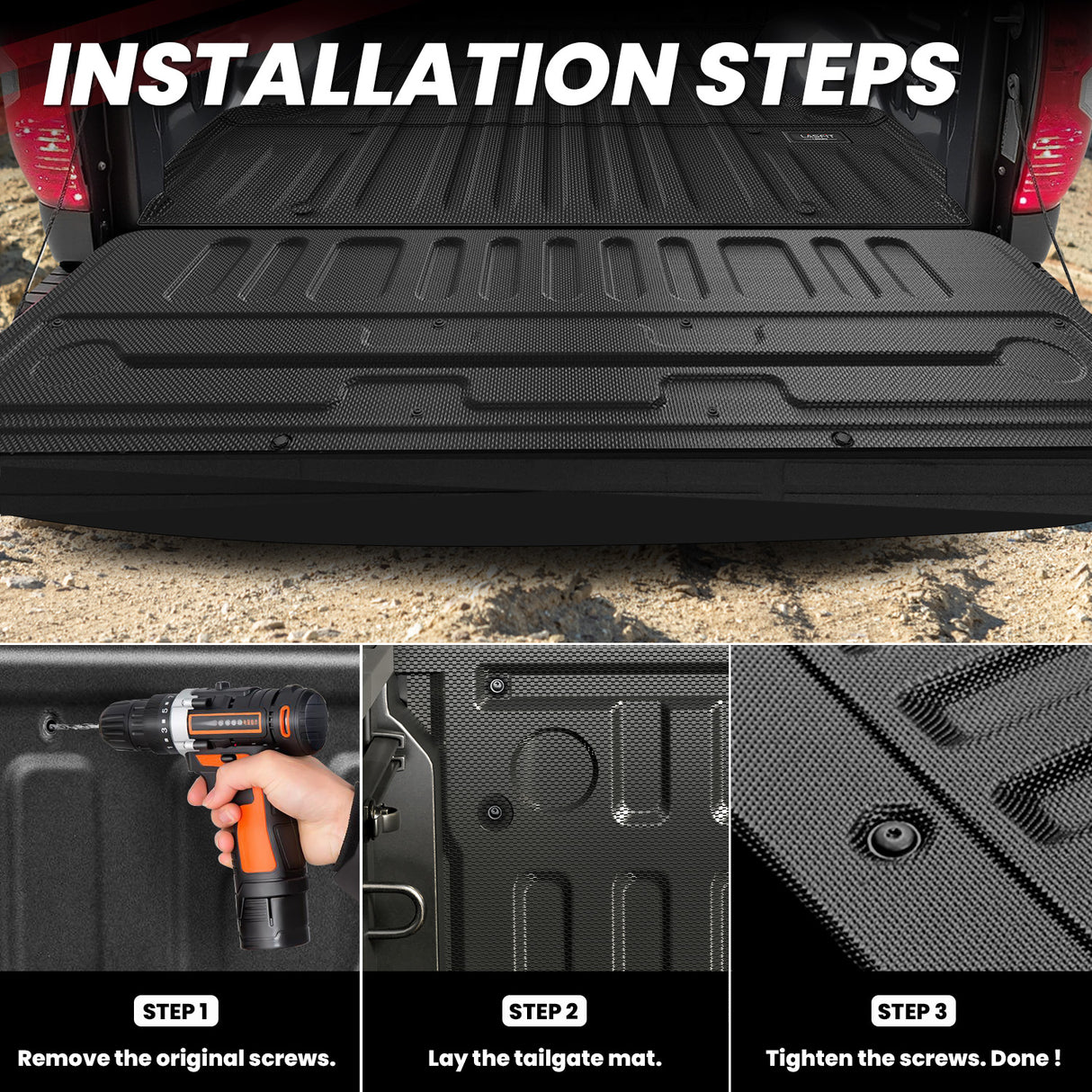 INSTALLATION STEPS

LASFIT

STEP 1

Remove the original screws.

STEP 2

Lay the tailgate mat.

STEP 3

Tighten the screws. Done !