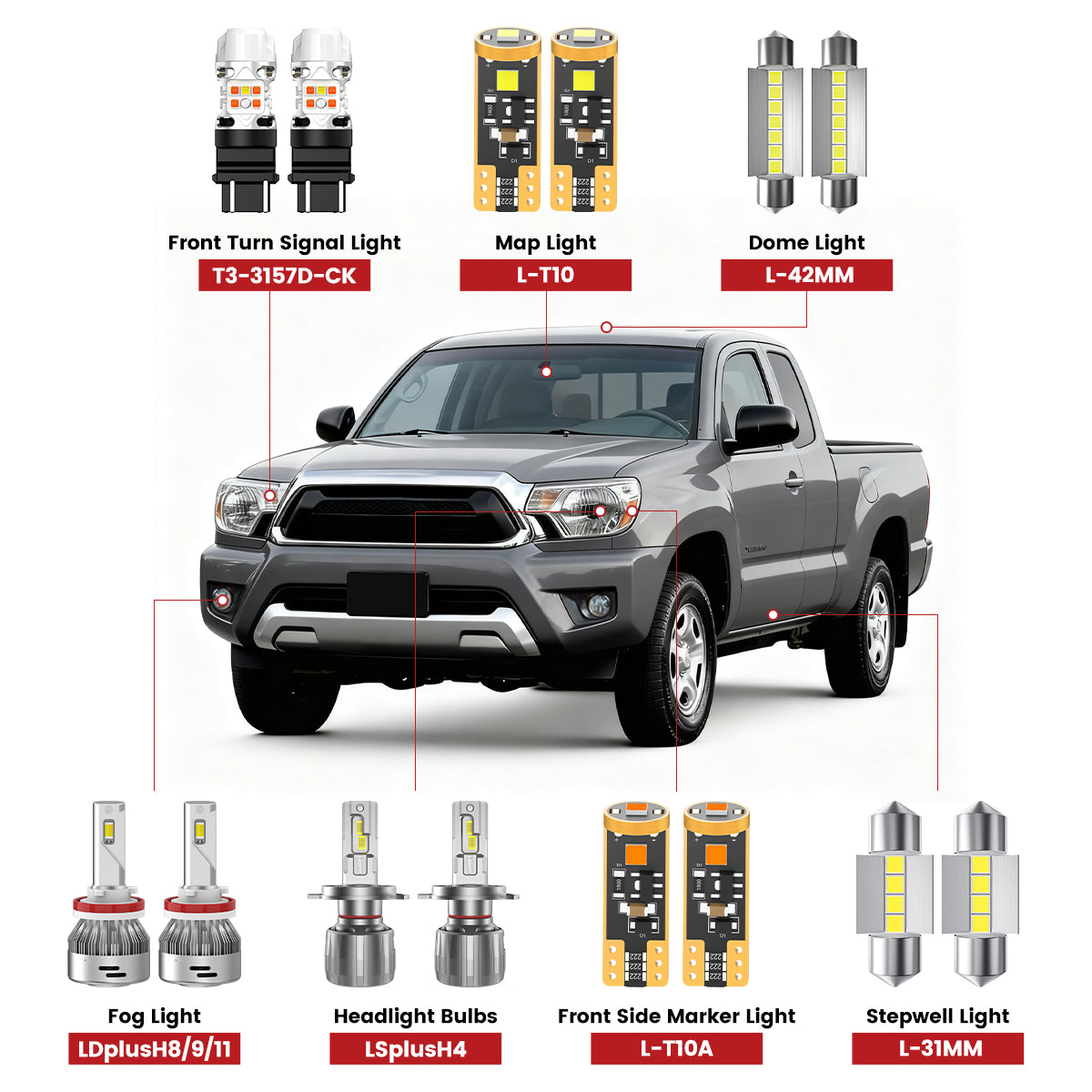 Front Turn Signal Light
T3-3157D-CK

Map Light
L-T10

Dome Light
L-42MM

Fog Light
LDplusH8/9/11

Headlight Bulbs
LSplusH4

Front Side Marker Light
L-T10A

Stepwell Light
L-31MM